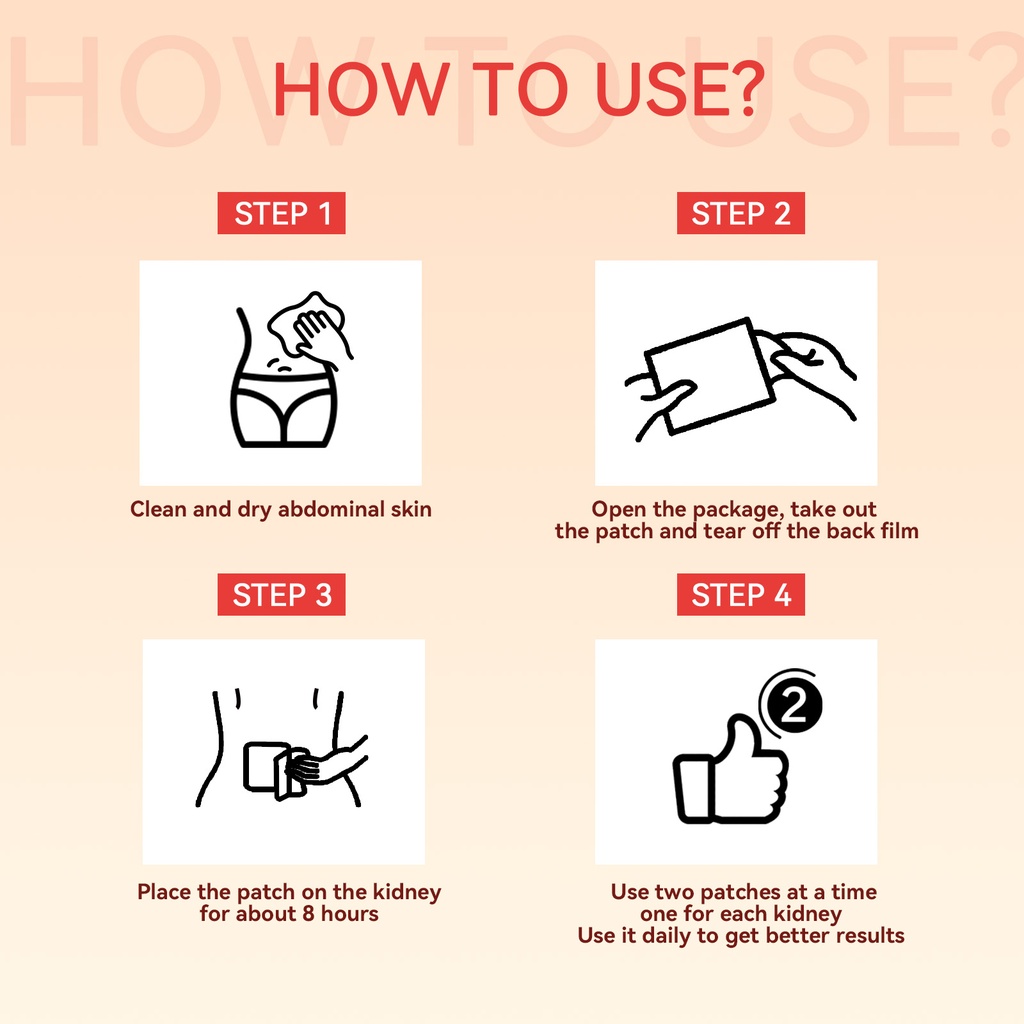 HOW TO USE?

HOW TO USE?

STEP 1

Clean and dry abdominal skin

STEP 2

Open the package, take out the patch and tear off the back film

STEP 3

Place the patch on the kidney for about 8 hours

STEP 4

2

Use two patches at a time
one for each kidney
Use it daily to get better results