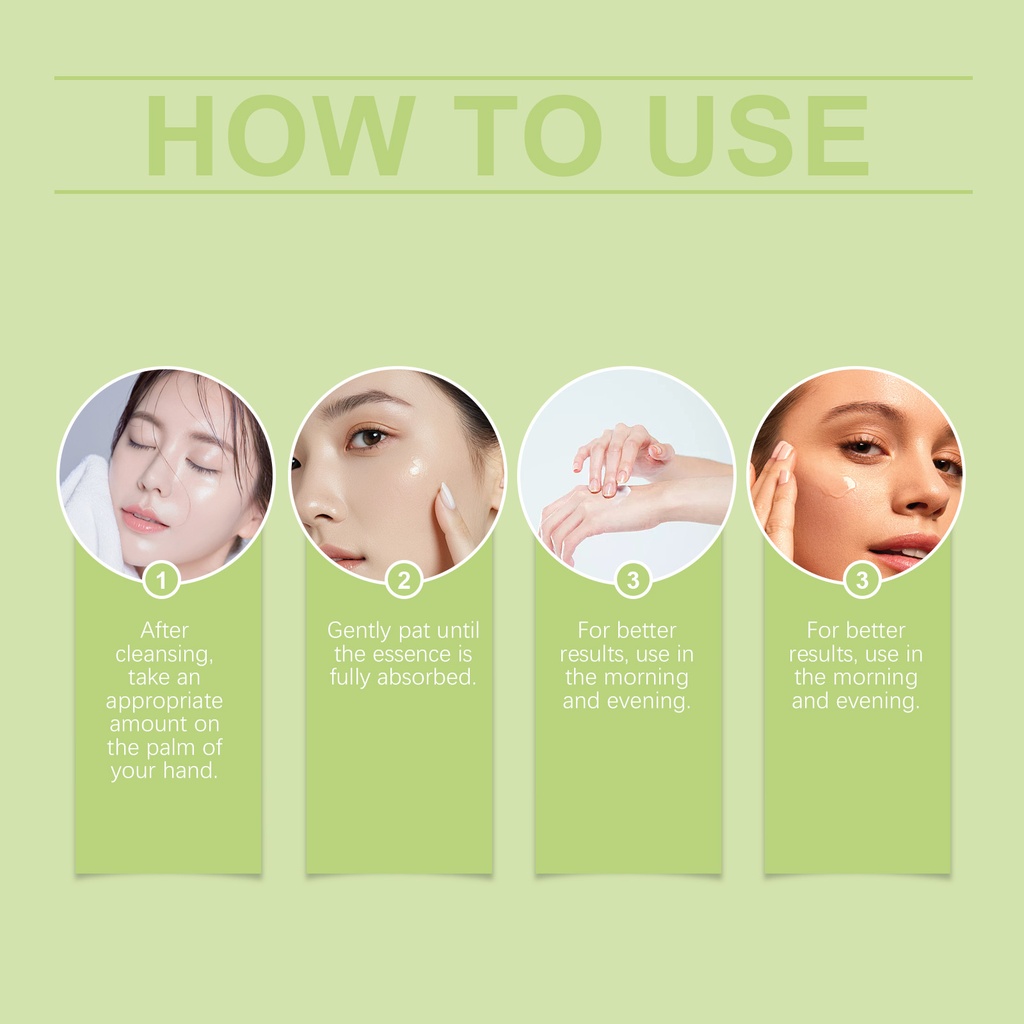 HOW TO USE

1

After cleansing, take an appropriate amount on the palm of your hand.

2

Gently pat until the essence is fully absorbed.

3

For better results, use in the morning and evening.

3

For better results, use in the morning and evening.