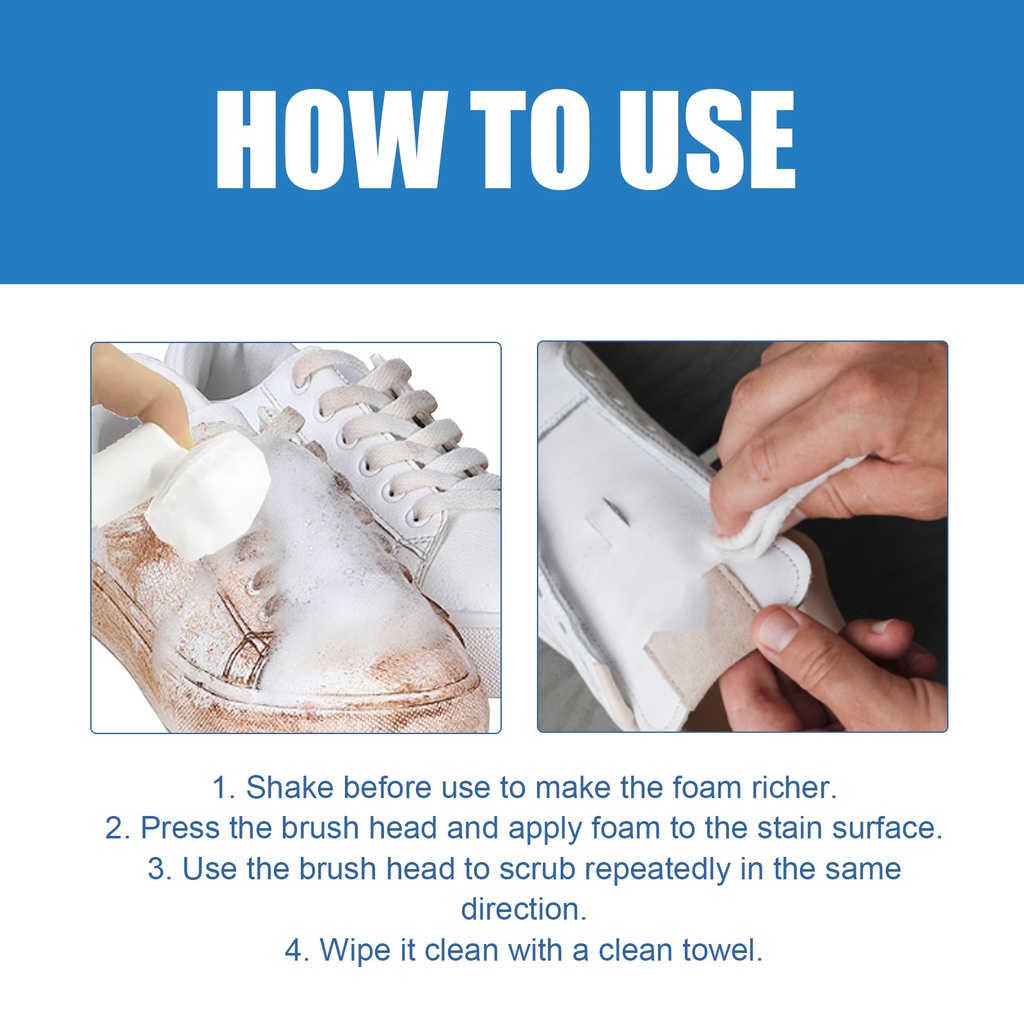 HOW TO USE

1. Shake before use to make the foam richer.
2. Press the brush head and apply foam to the stain surface.
3. Use the brush head to scrub repeatedly in the same direction.
4. Wipe it clean with a clean towel.