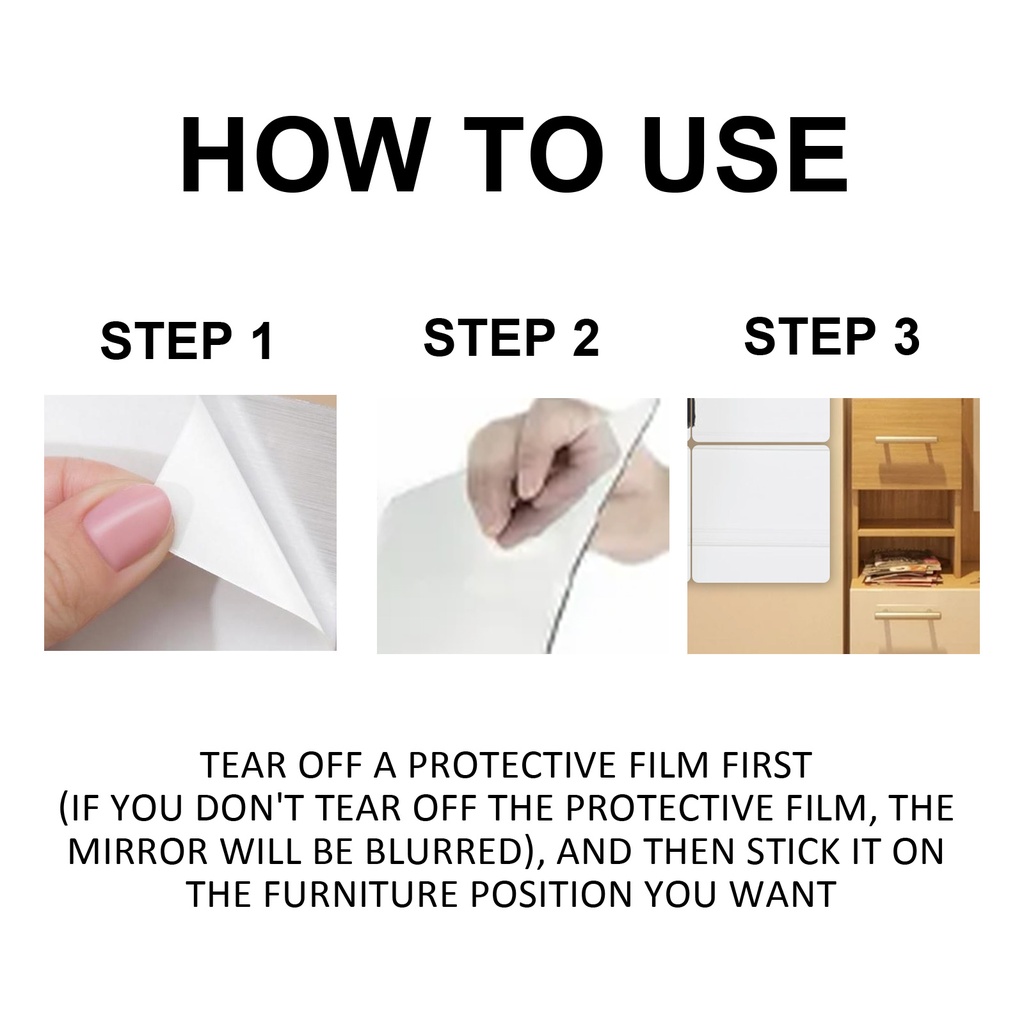 HOW TO USE

STEP 1

STEP 2

STEP 3

TEAR OFF A PROTECTIVE FILM FIRST (IF YOU DON'T TEAR OFF THE PROTECTIVE FILM, THE MIRROR WILL BE BLURRED), AND THEN STICK IT ON THE FURNITURE POSITION YOU WANT