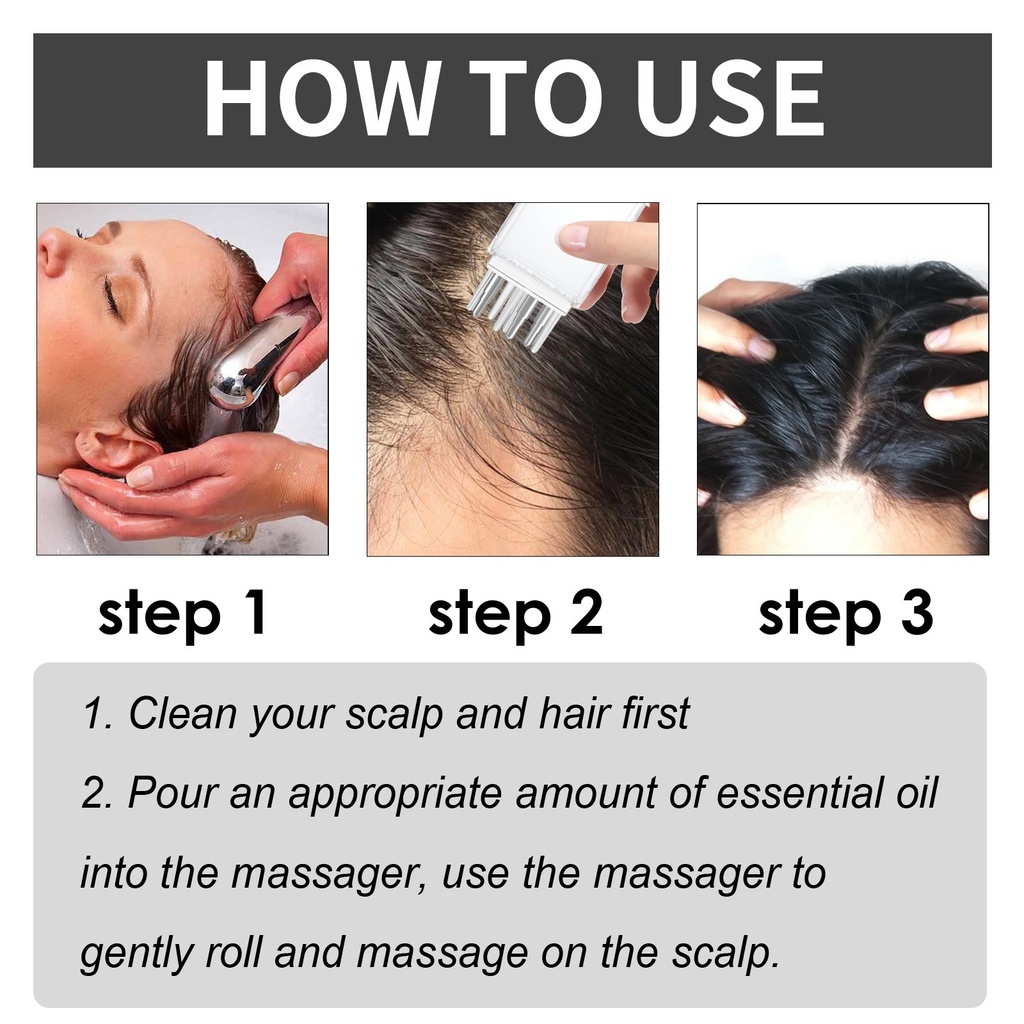 HOW TO USE

step 1

step 2

step 3

1. Clean your scalp and hair first

2. Pour an appropriate amount of essential oil into the massager, use the massager to gently roll and massage on the scalp.