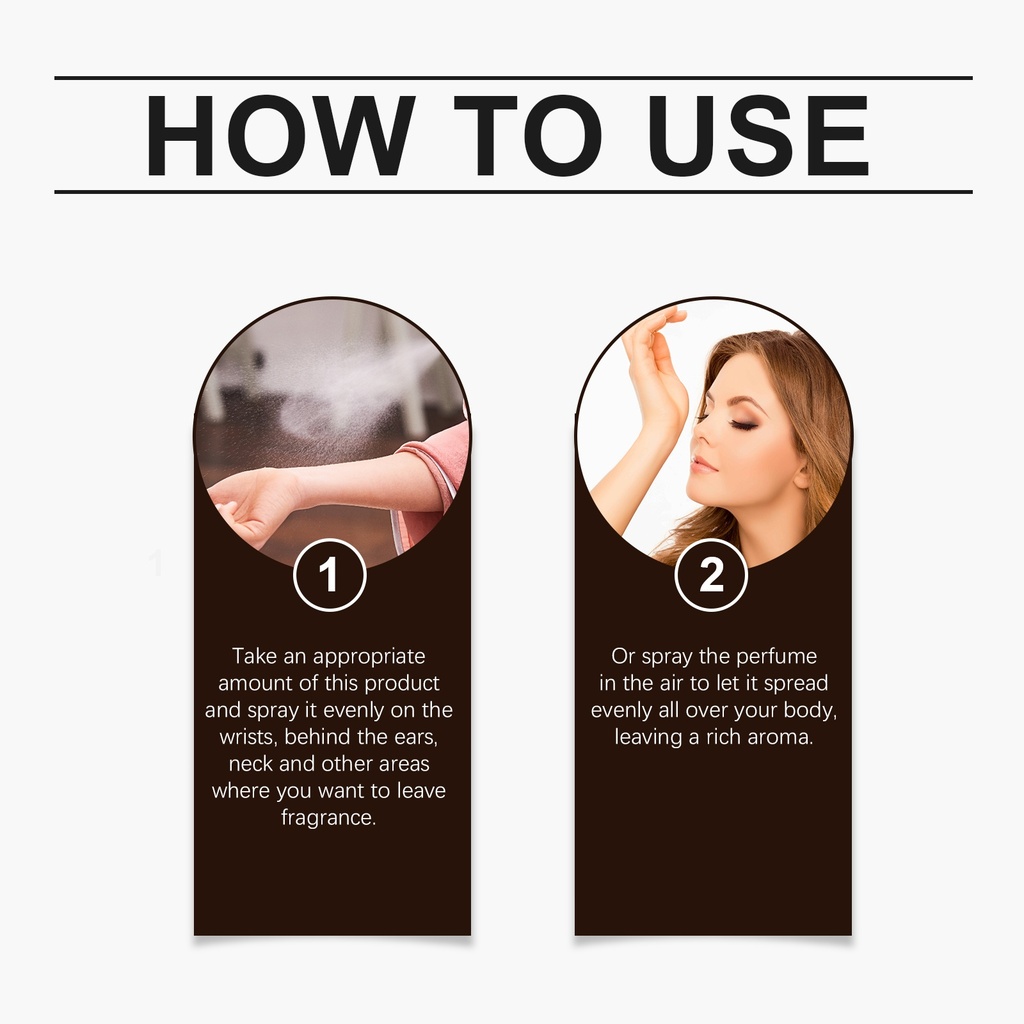 HOW TO USE

1

Take an appropriate amount of this product and spray it evenly on the wrists, behind the ears, neck and other areas where you want to leave fragrance.

2

Or spray the perfume in the air to let it spread evenly all over your body, leaving a rich aroma.