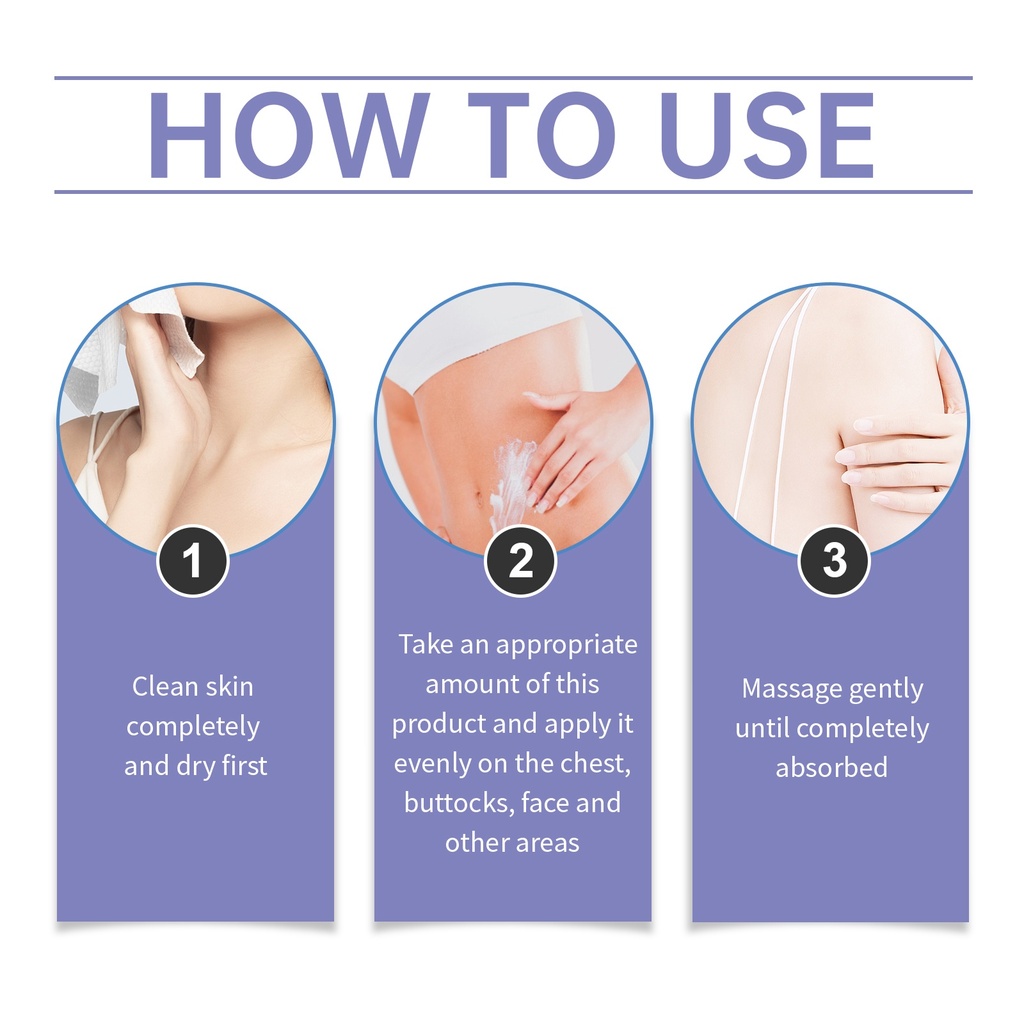 HOW TO USE

1

Clean skin completely and dry first

2

Take an appropriate amount of this product and apply it evenly on the chest, buttocks, face and other areas

3

Massage gently until completely absorbed