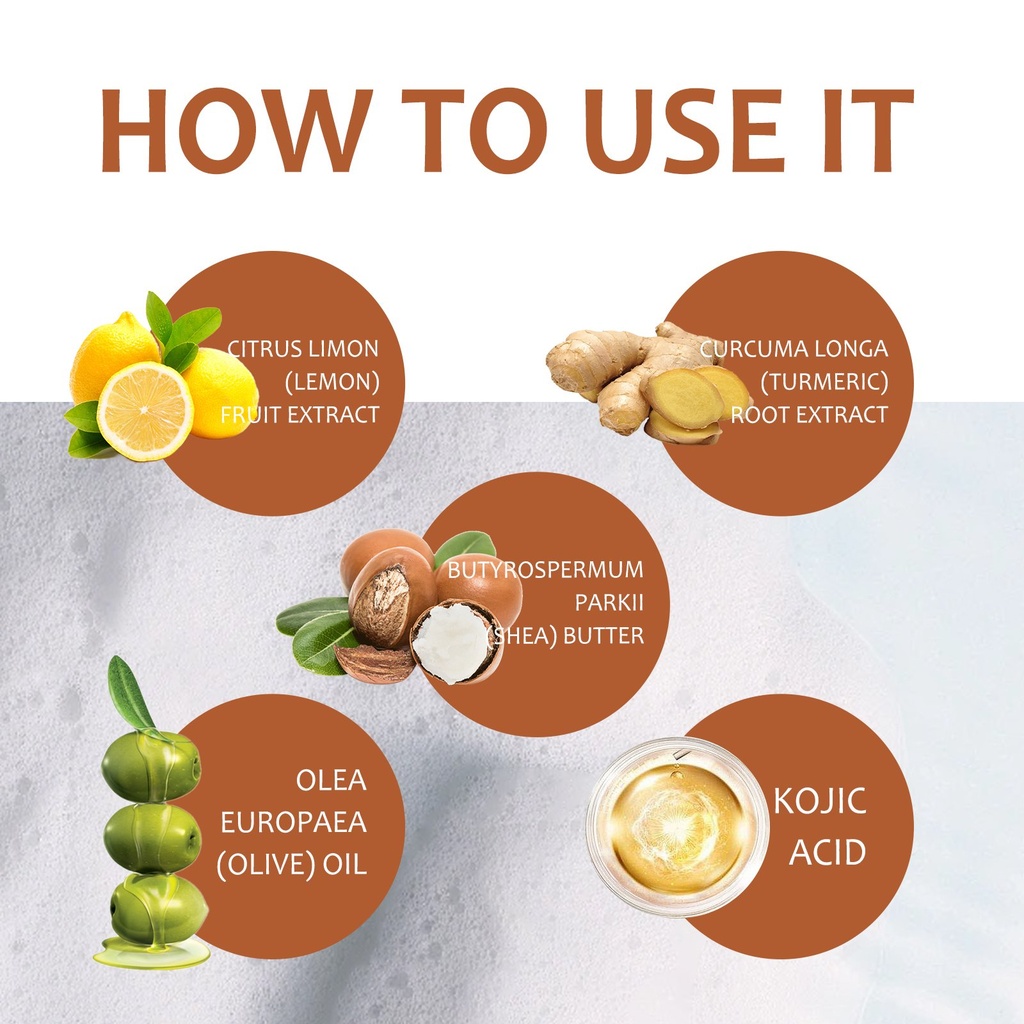 HOW TO USE IT

CITRUS LIMON (LEMON) FRUIT EXTRACT

CURCUMA LONGA (TURMERIC) ROOT EXTRACT

BUTYROSPERMUM PARKII (SHEA) BUTTER

OLEA EUROPAEA (OLIVE) OIL

KOJIC ACID