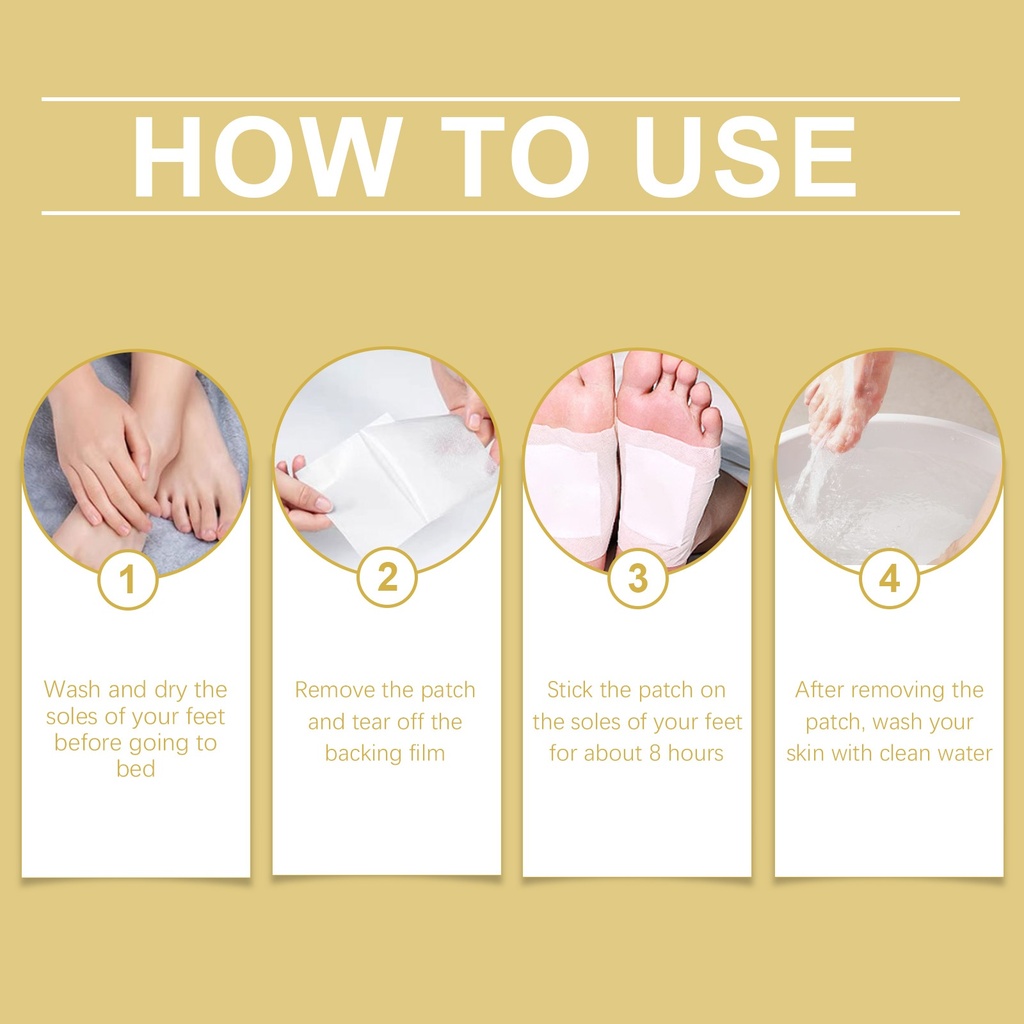 HOW TO USE

1

Wash and dry the soles of your feet before going to bed

2

Remove the patch and tear off the backing film

3

Stick the patch on the soles of your feet for about 8 hours

4

After removing the patch, wash your skin with clean water