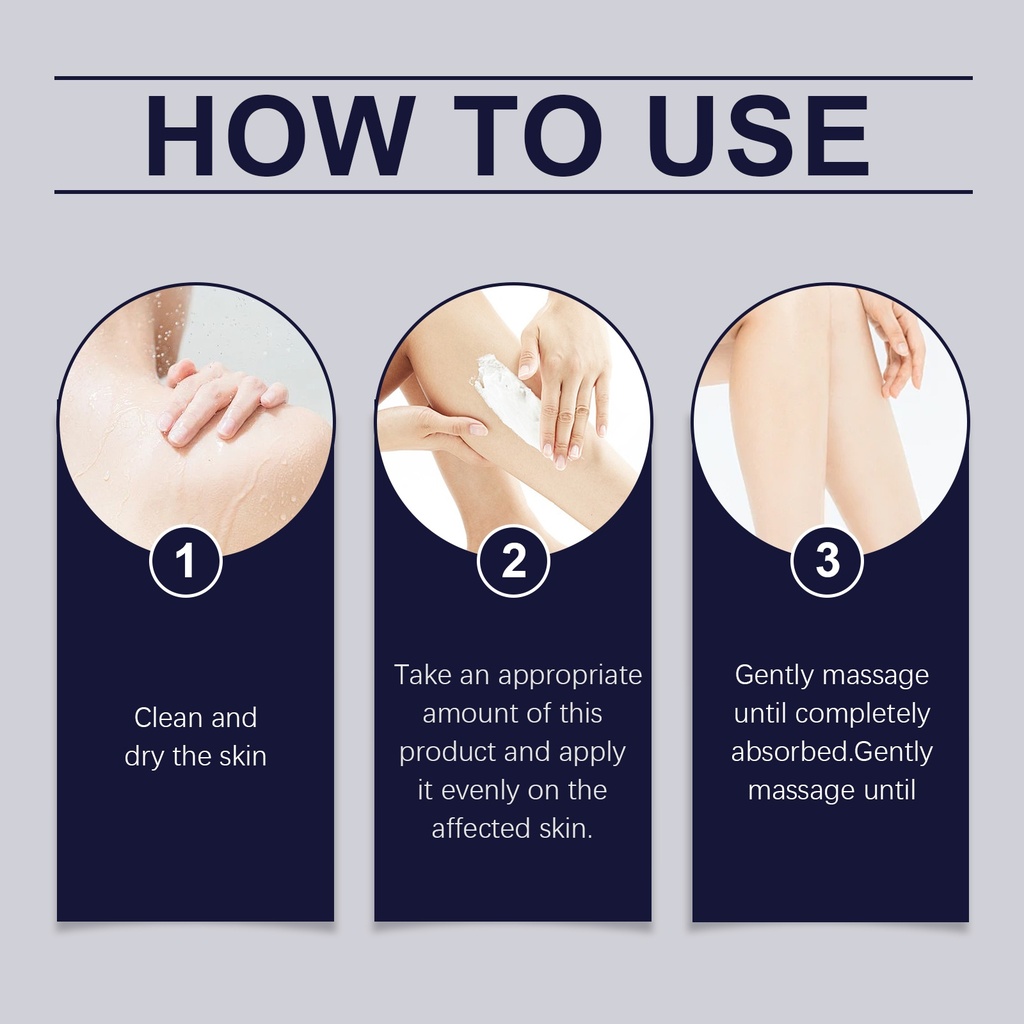 HOW TO USE

1

Clean and dry the skin

2

Take an appropriate amount of this product and apply it evenly on the affected skin.

3

Gently massage until completely absorbed.Gently massage until