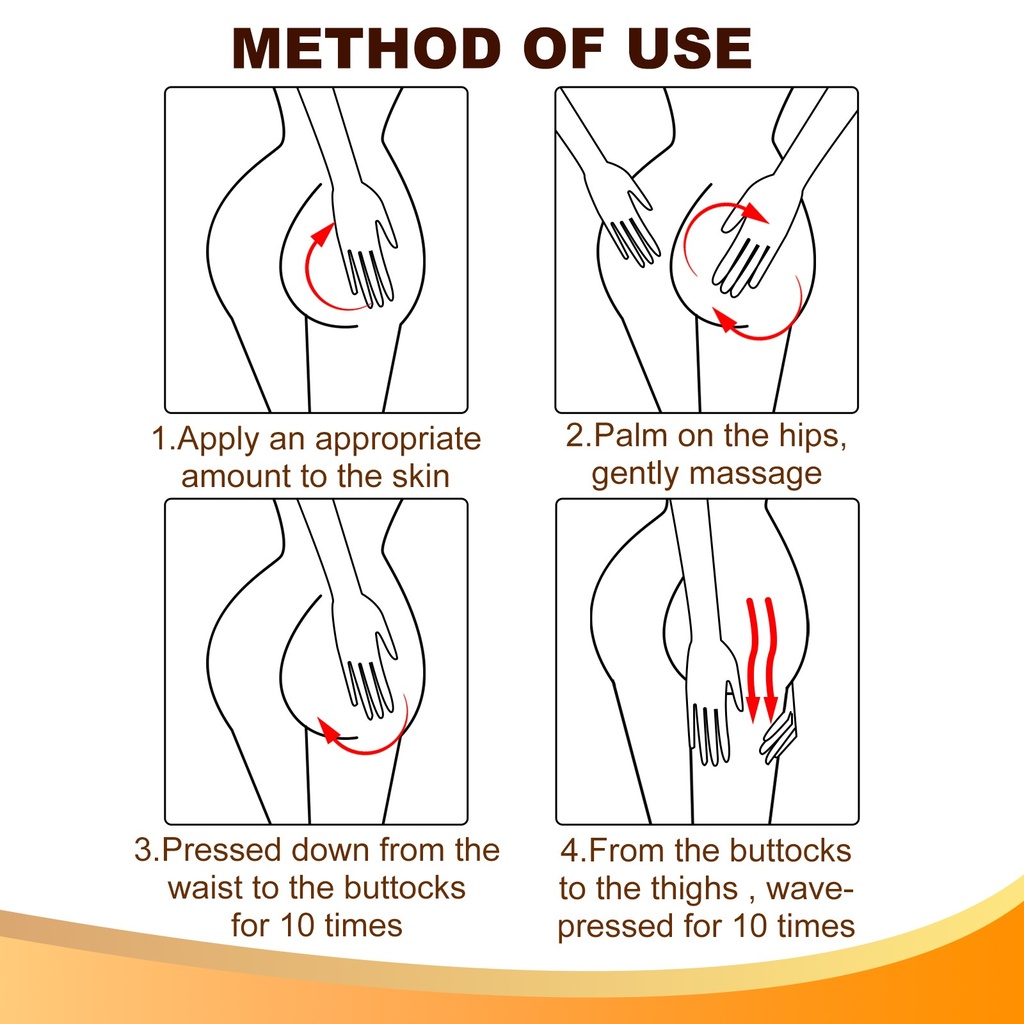 METHOD OF USE

1.Apply an appropriate amount to the skin

2.Palm on the hips, gently massage

3.Pressed down from the waist to the buttocks for 10 times

4.From the buttocks to the thighs , wave-pressed for 10 times