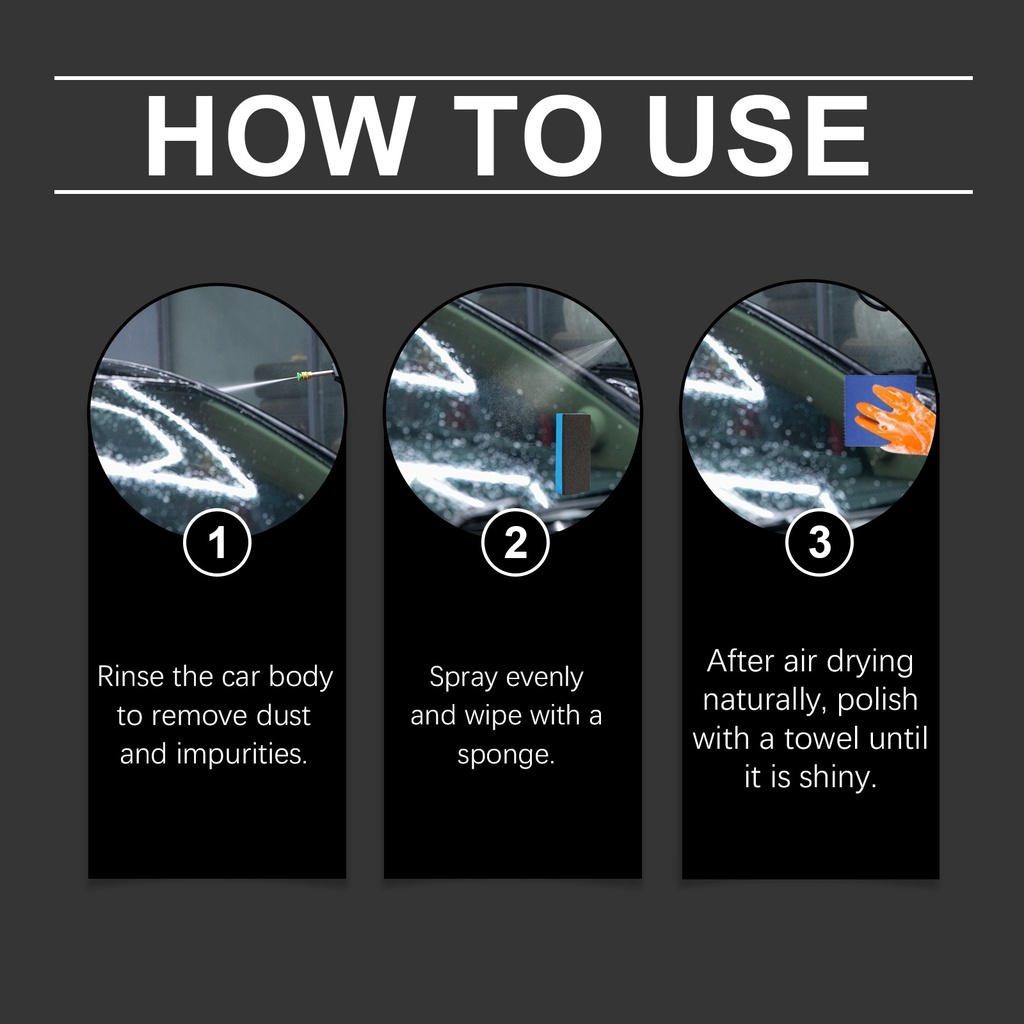 HOW TO USE

1

Rinse the car body to remove dust and impurities.

2

Spray evenly and wipe with a sponge.

3

After air drying naturally, polish with a towel until it is shiny.