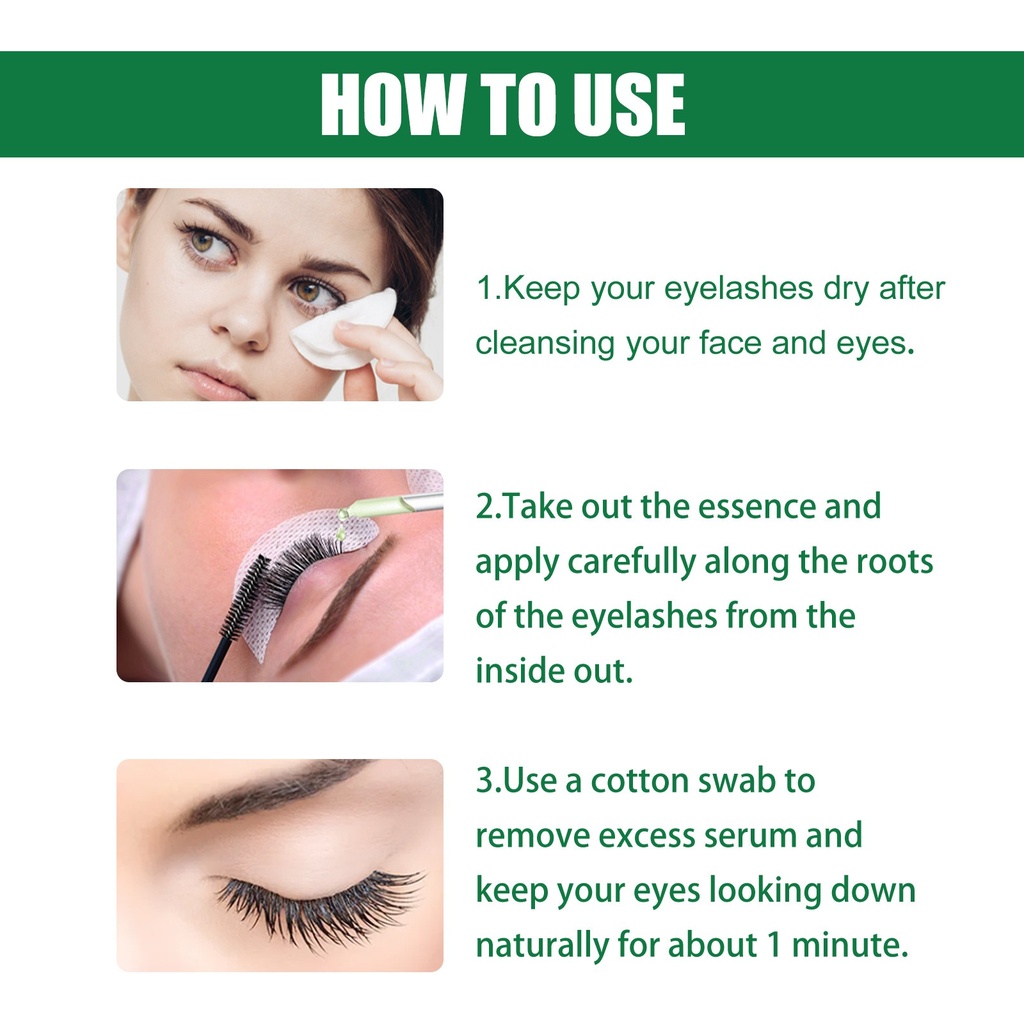 HOW TO USE

1.Keep your eyelashes dry after cleansing your face and eyes.

2.Take out the essence and apply carefully along the roots of the eyelashes from the inside out.

3.Use a cotton swab to remove excess serum and keep your eyes looking down naturally for about 1 minute.