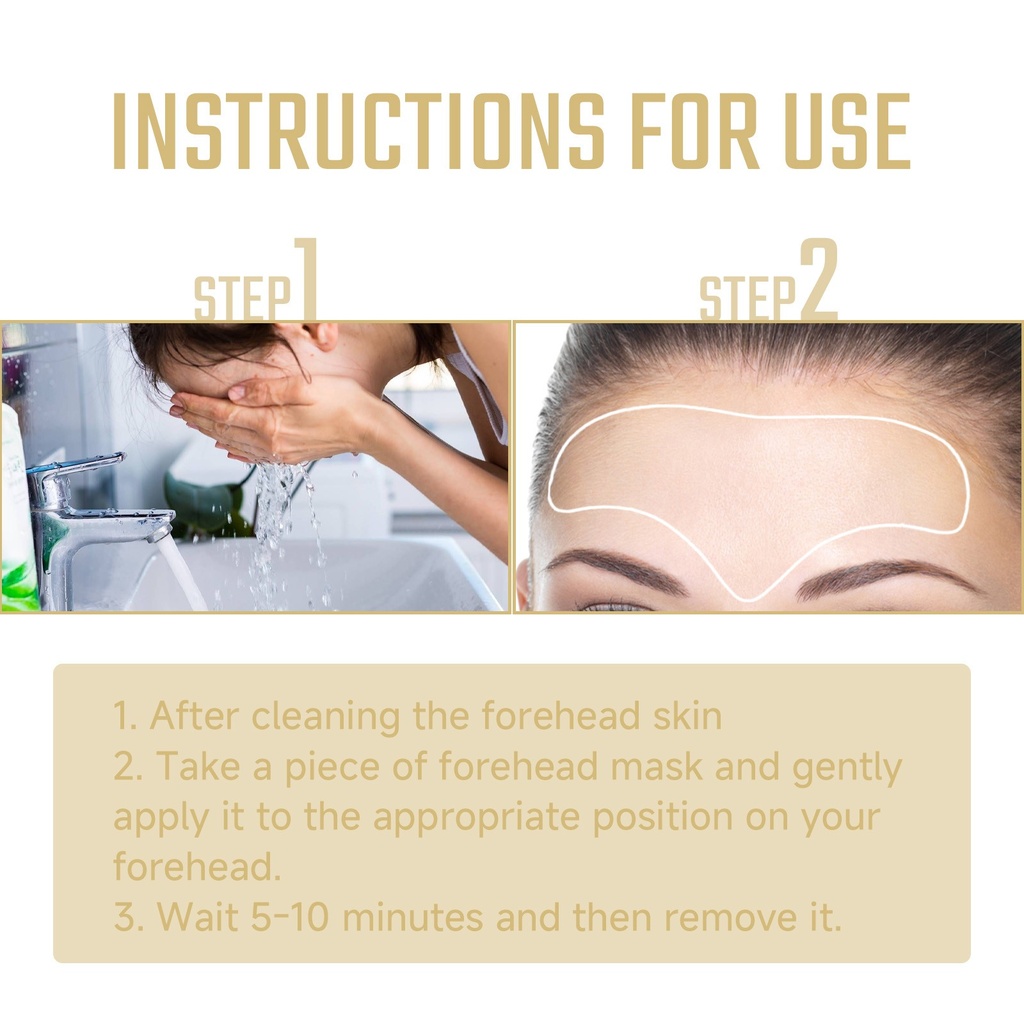 INSTRUCTIONS FOR USE

STEP1

STEP2

1. After cleaning the forehead skin
2. Take a piece of forehead mask and gently apply it to the appropriate position on your forehead.
3. Wait 5-10 minutes and then remove it.