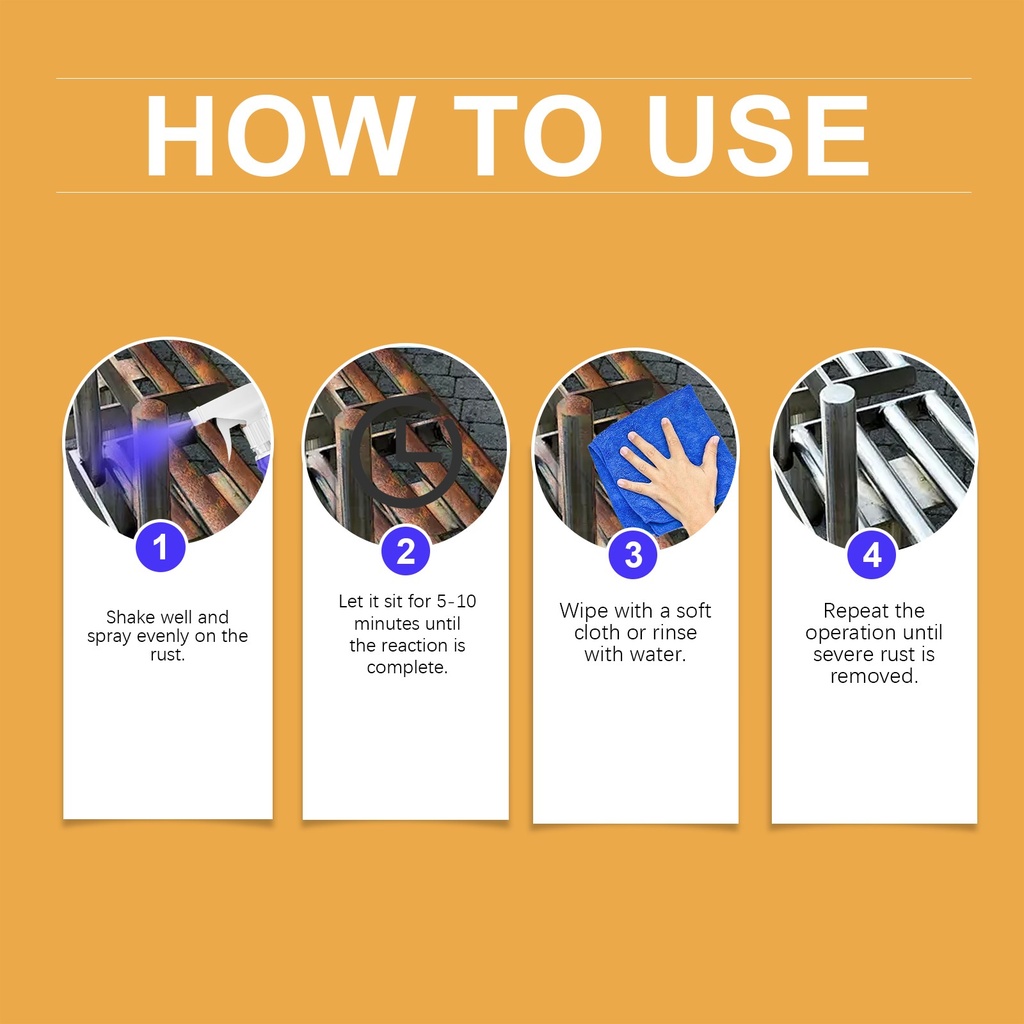 HOW TO USE

1

Shake well and spray evenly on the rust.

2

Let it sit for 5-10 minutes until the reaction is complete.

3

Wipe with a soft cloth or rinse with water.

4

Repeat the operation until severe rust is removed.