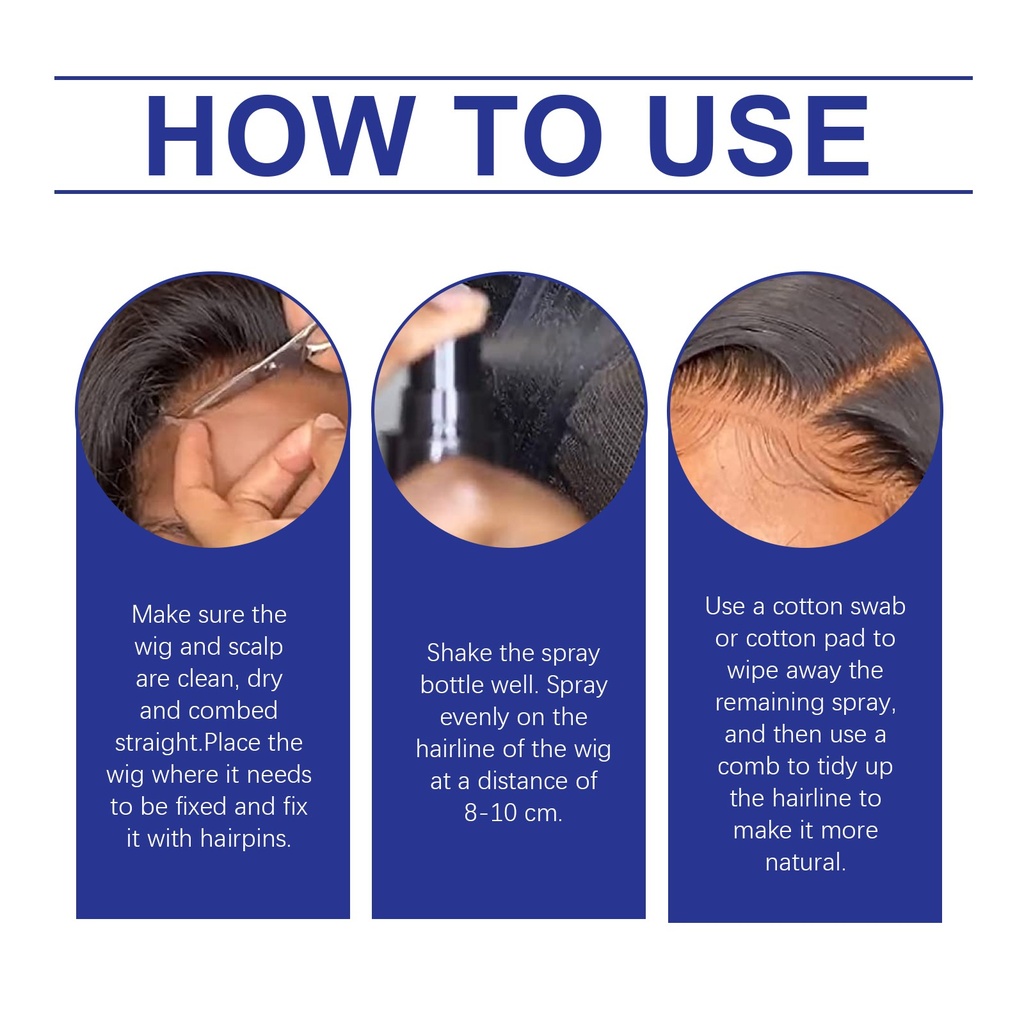 HOW TO USE

Make sure the wig and scalp are clean, dry and combed straight.Place the wig where it needs to be fixed and fix it with hairpins.

Shake the spray bottle well. Spray evenly on the hairline of the wig at a distance of 8-10 cm.

Use a cotton swab or cotton pad to wipe away the remaining spray, and then use a comb to tidy up the hairline to make it more natural.