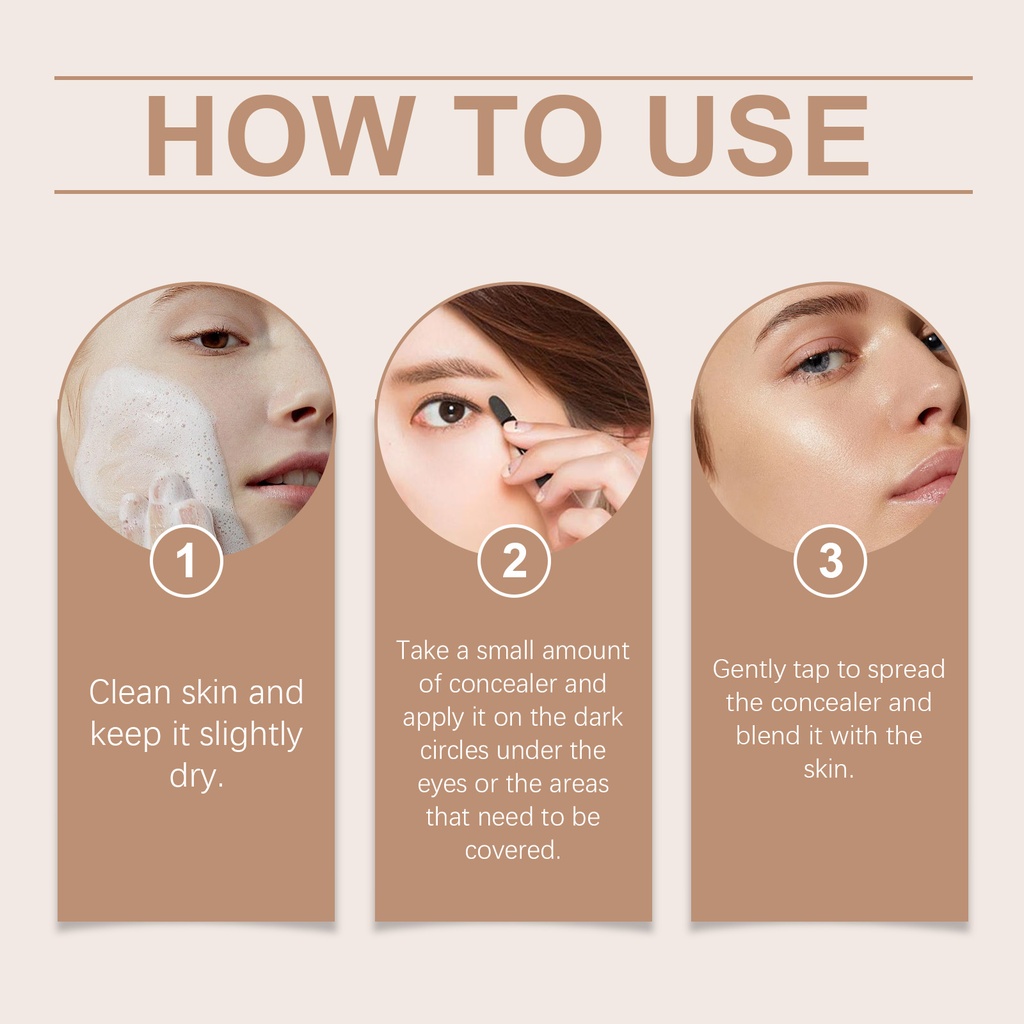 HOW TO USE

1

Clean skin and keep it slightly dry.

2

Take a small amount of concealer and apply it on the dark circles under the eyes or the areas that need to be covered.

3

Gently tap to spread the concealer and blend it with the skin.