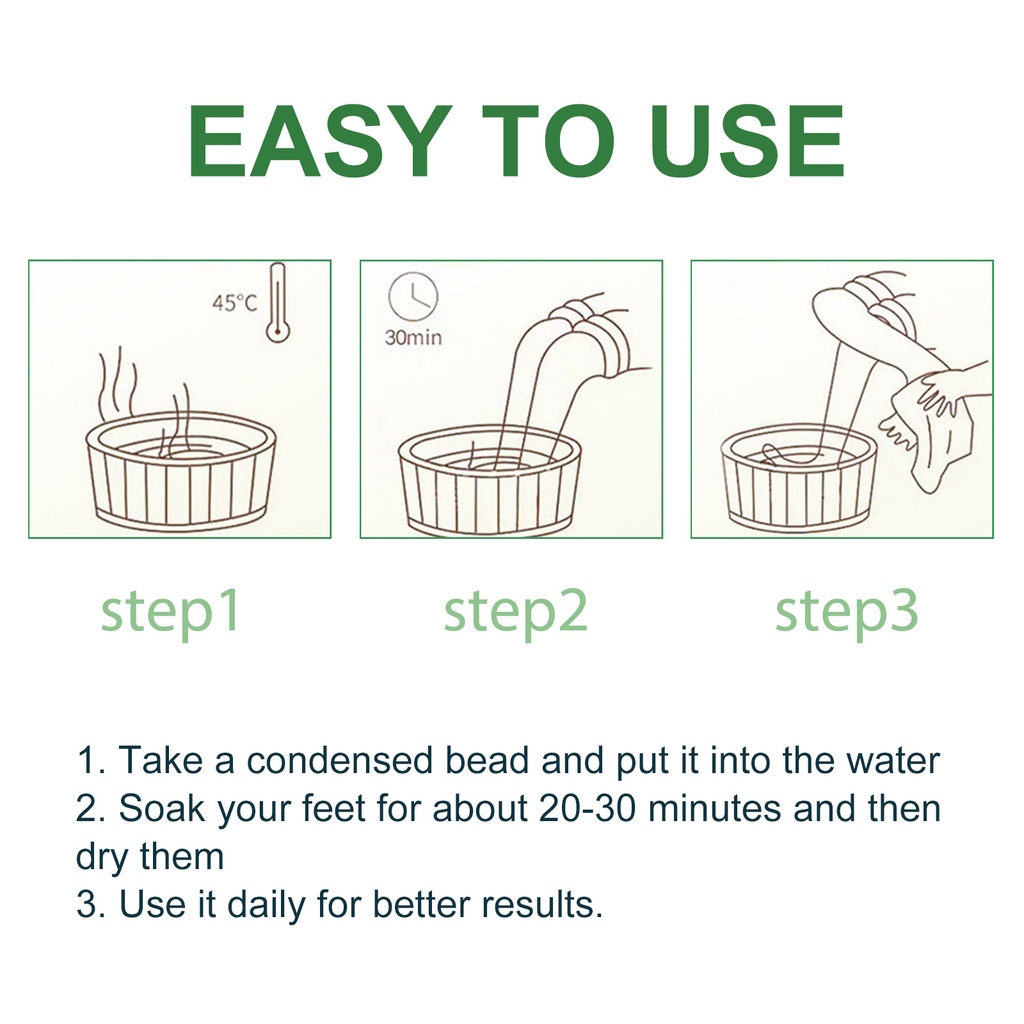 EASY TO USE

45°C

30min

step1

step2

step3

1. Take a condensed bead and put it into the water
2. Soak your feet for about 20-30 minutes and then dry them
3. Use it daily for better results.