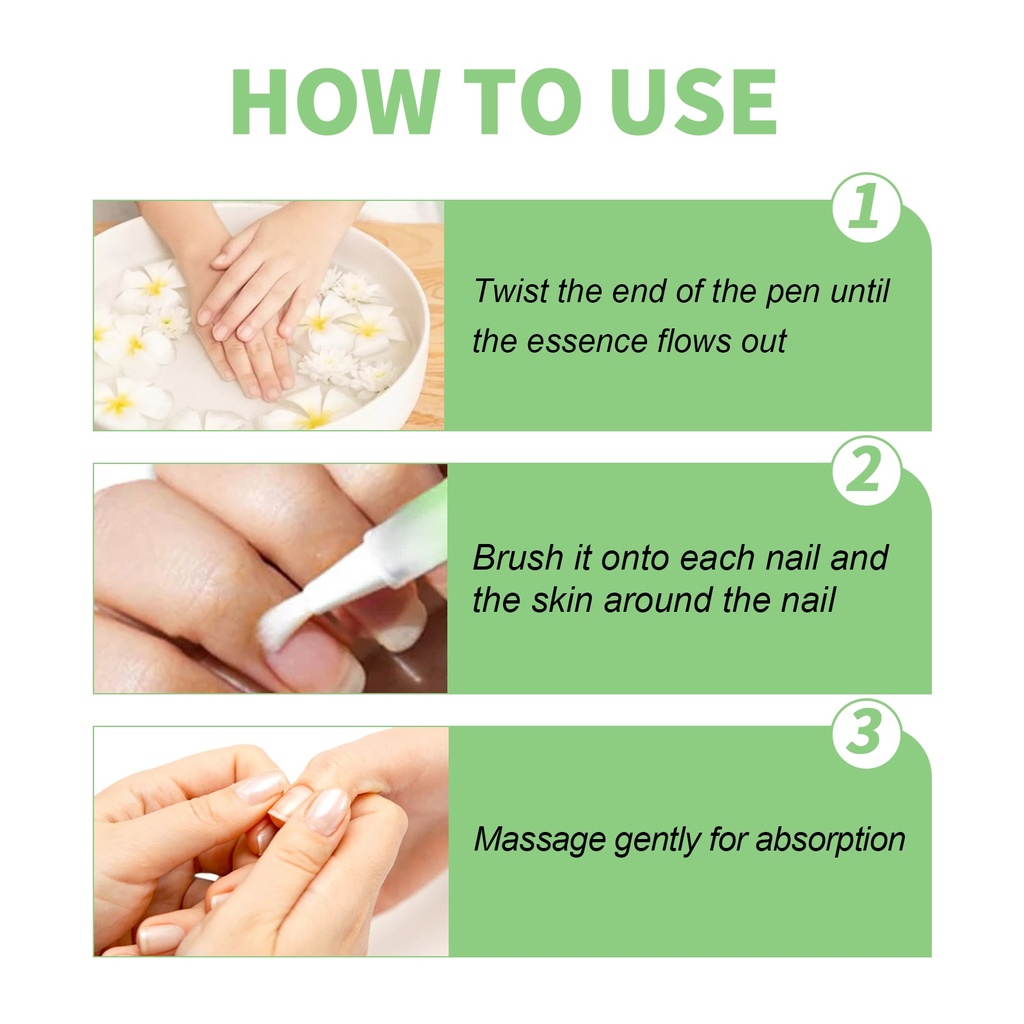 HOW TO USE

1

Twist the end of the pen until the essence flows out

2

Brush it onto each nail and the skin around the nail

3

Massage gently for absorption