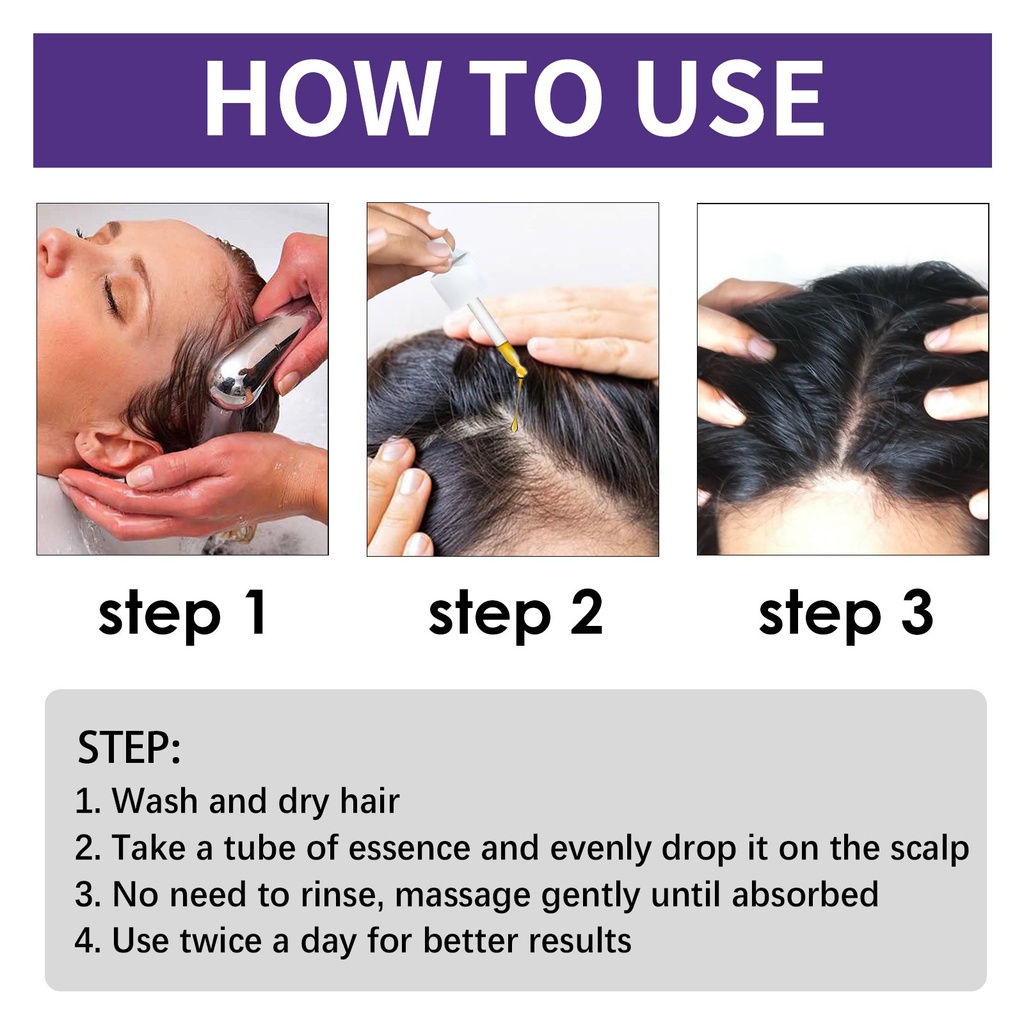 HOW TO USE

step 1

step 2

step 3

STEP:
1. Wash and dry hair
2. Take a tube of essence and evenly drop it on the scalp
3. No need to rinse, massage gently until absorbed
4. Use twice a day for better results