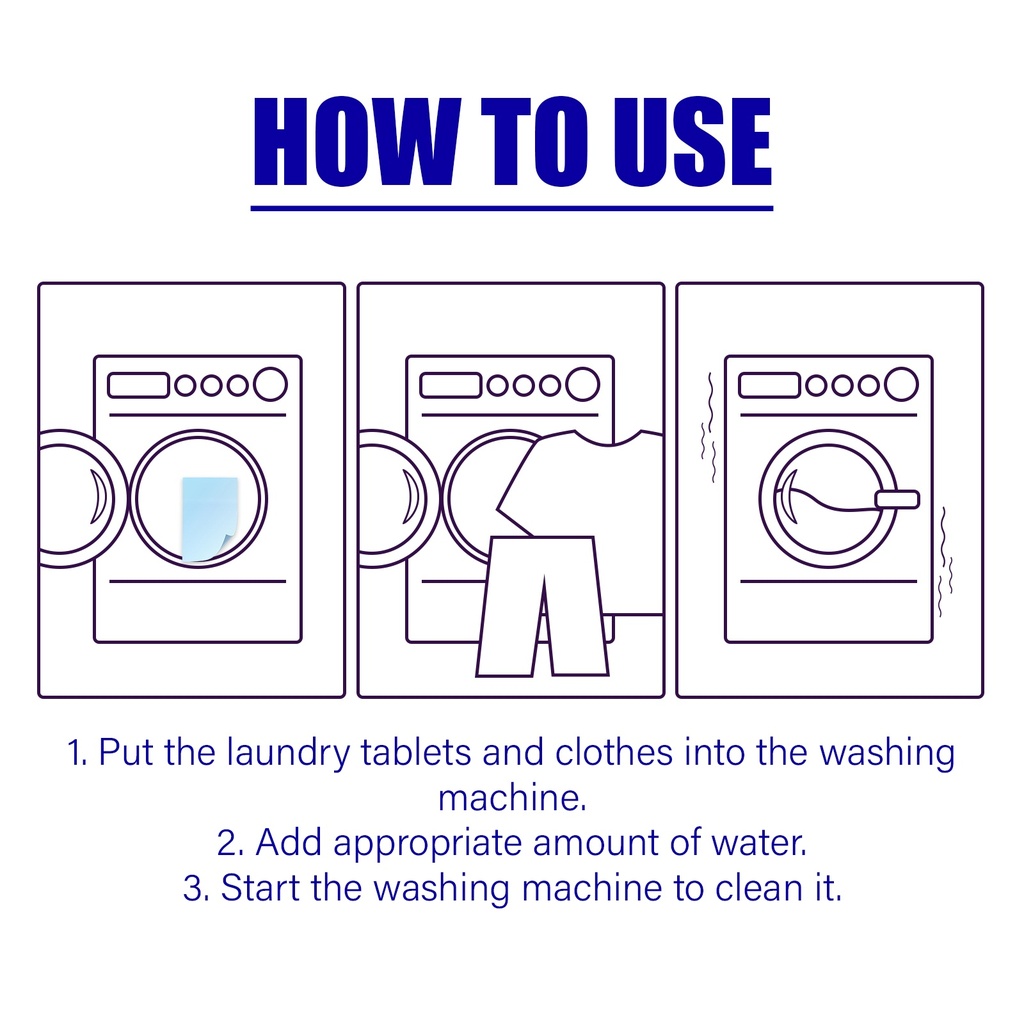 HOW TO USE

1. Put the laundry tablets and clothes into the washing machine.
2. Add appropriate amount of water.
3. Start the washing machine to clean it.