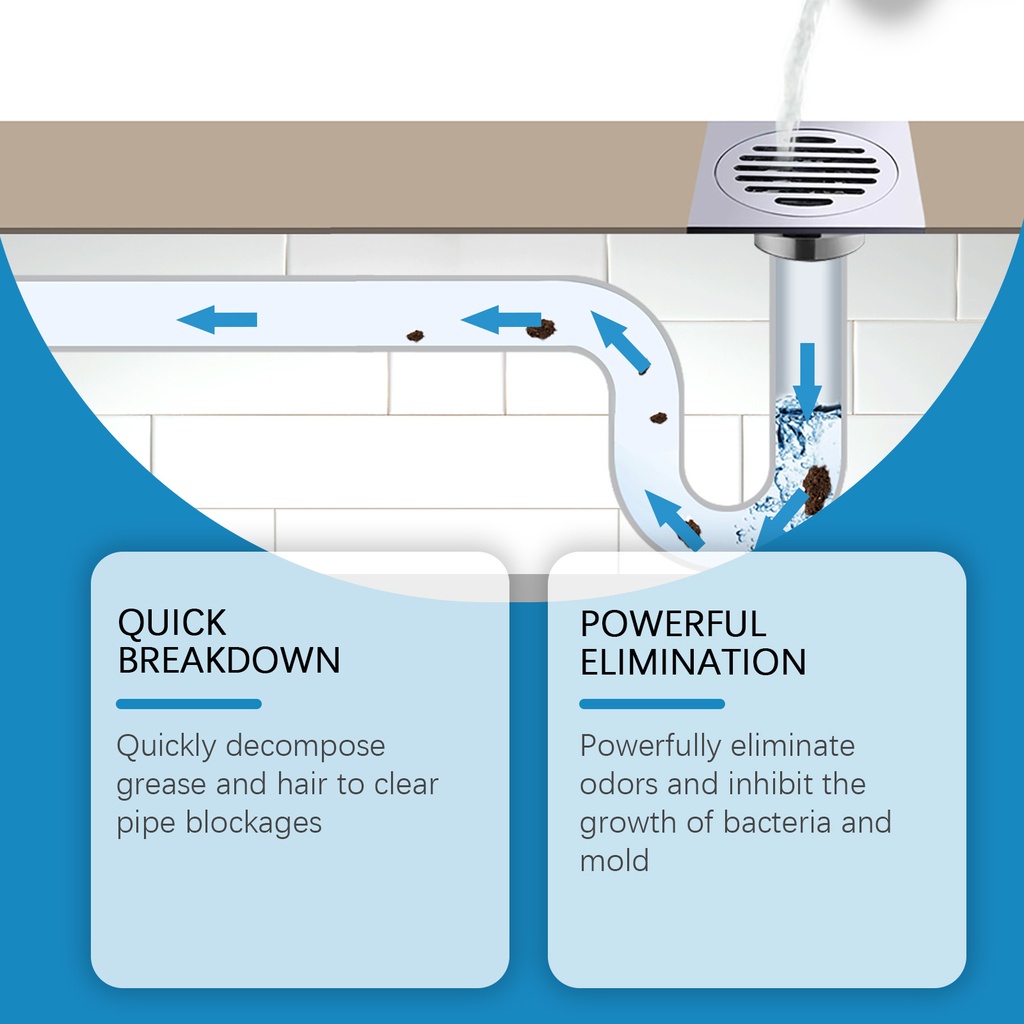 QUICK BREAKDOWN

Quickly decompose grease and hair to clear pipe blockages

POWERFUL ELIMINATION

Powerfully eliminate odors and inhibit the growth of bacteria and mold