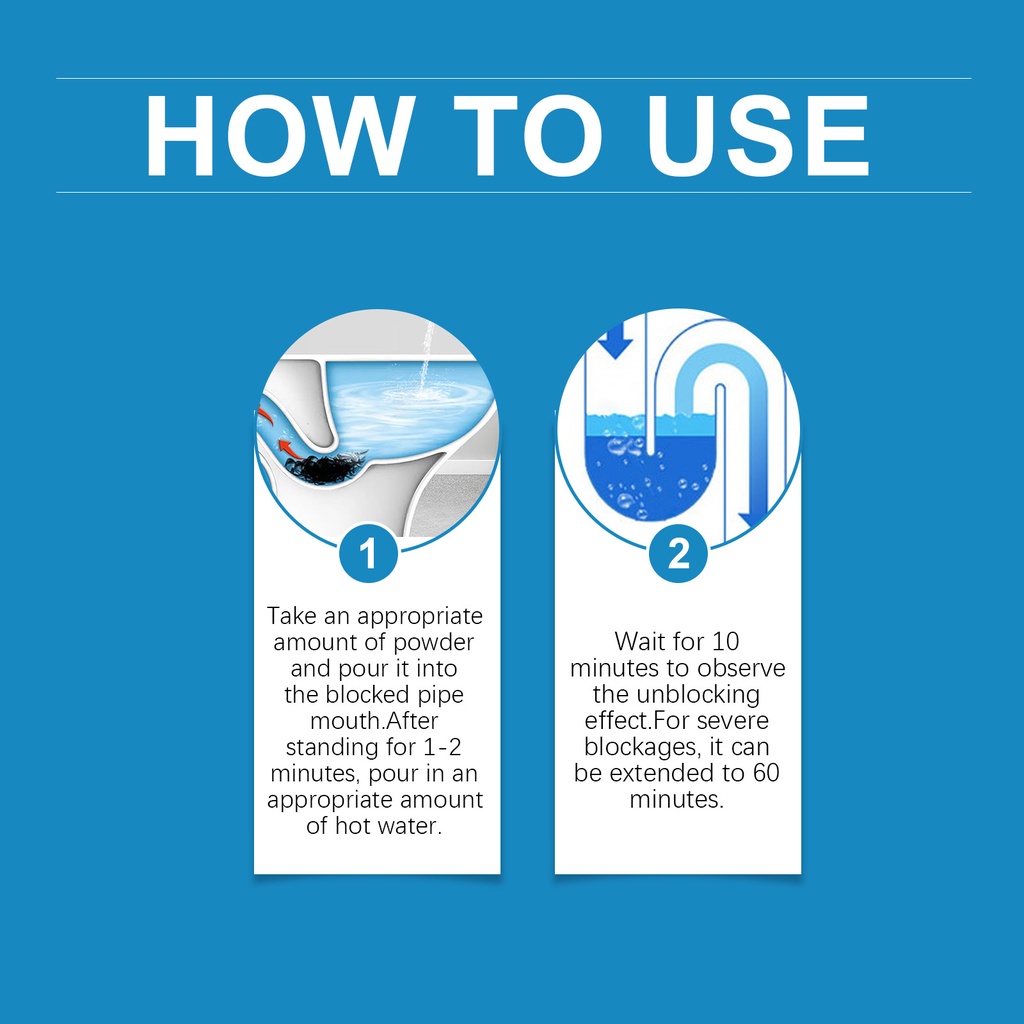 HOW TO USE

1

Take an appropriate amount of powder and pour it into the blocked pipe mouth.After standing for 1-2 minutes, pour in an appropriate amount of hot water.

2

Wait for 10 minutes to observe the unblocking effect.For severe blockages, it can be extended to 60 minutes.