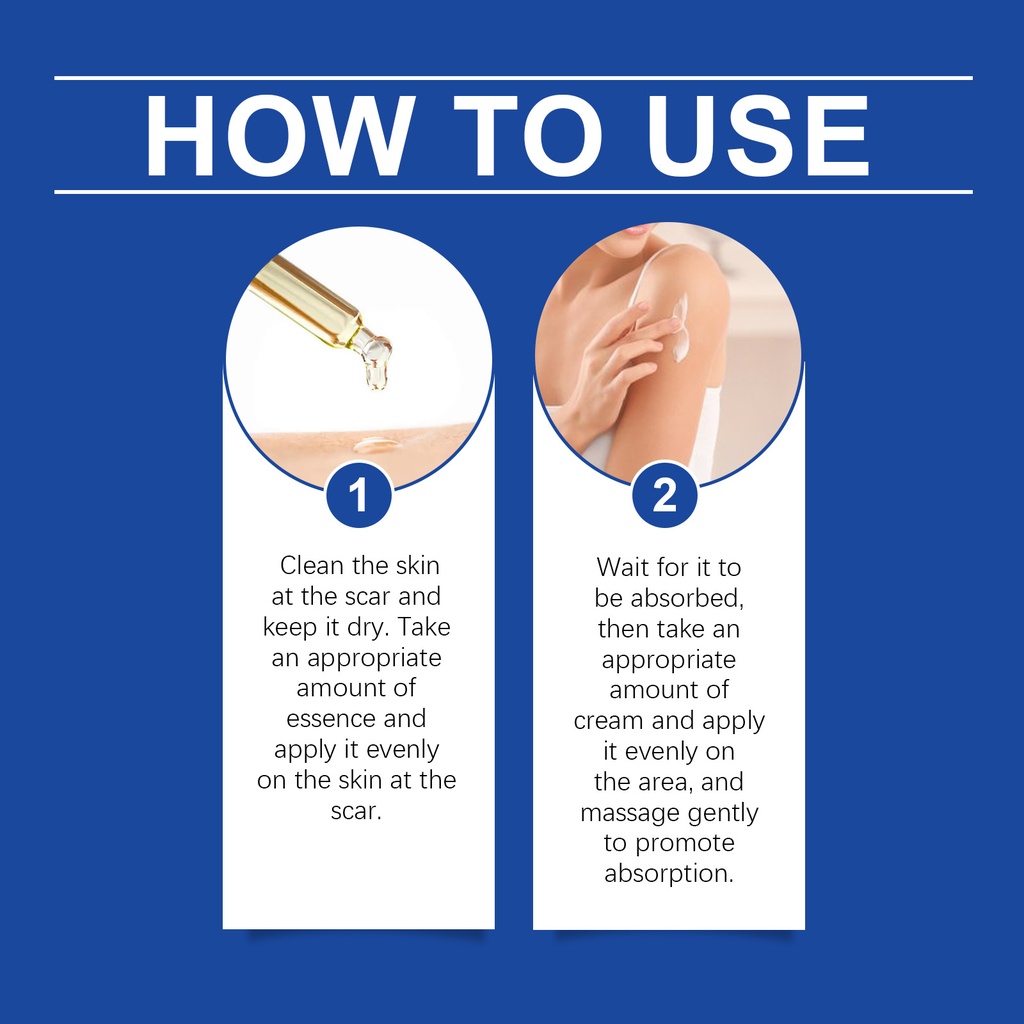 HOW TO USE

1

Clean the skin at the scar and keep it dry. Take an appropriate amount of essence and apply it evenly on the skin at the scar.

2

Wait for it to be absorbed, then take an appropriate amount of cream and apply it evenly on the area, and massage gently to promote absorption.