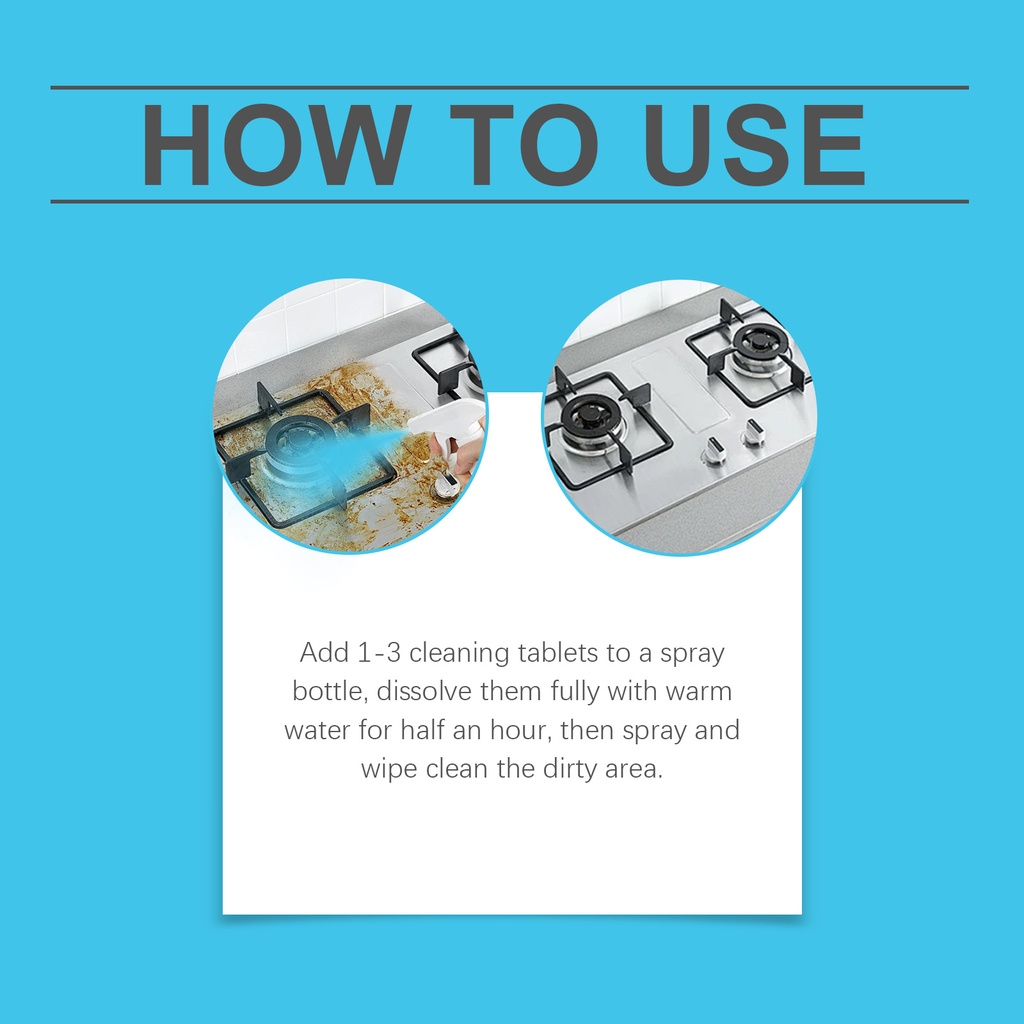 HOW TO USE

Add 1-3 cleaning tablets to a spray bottle, dissolve them fully with warm water for half an hour, then spray and wipe clean the dirty area.