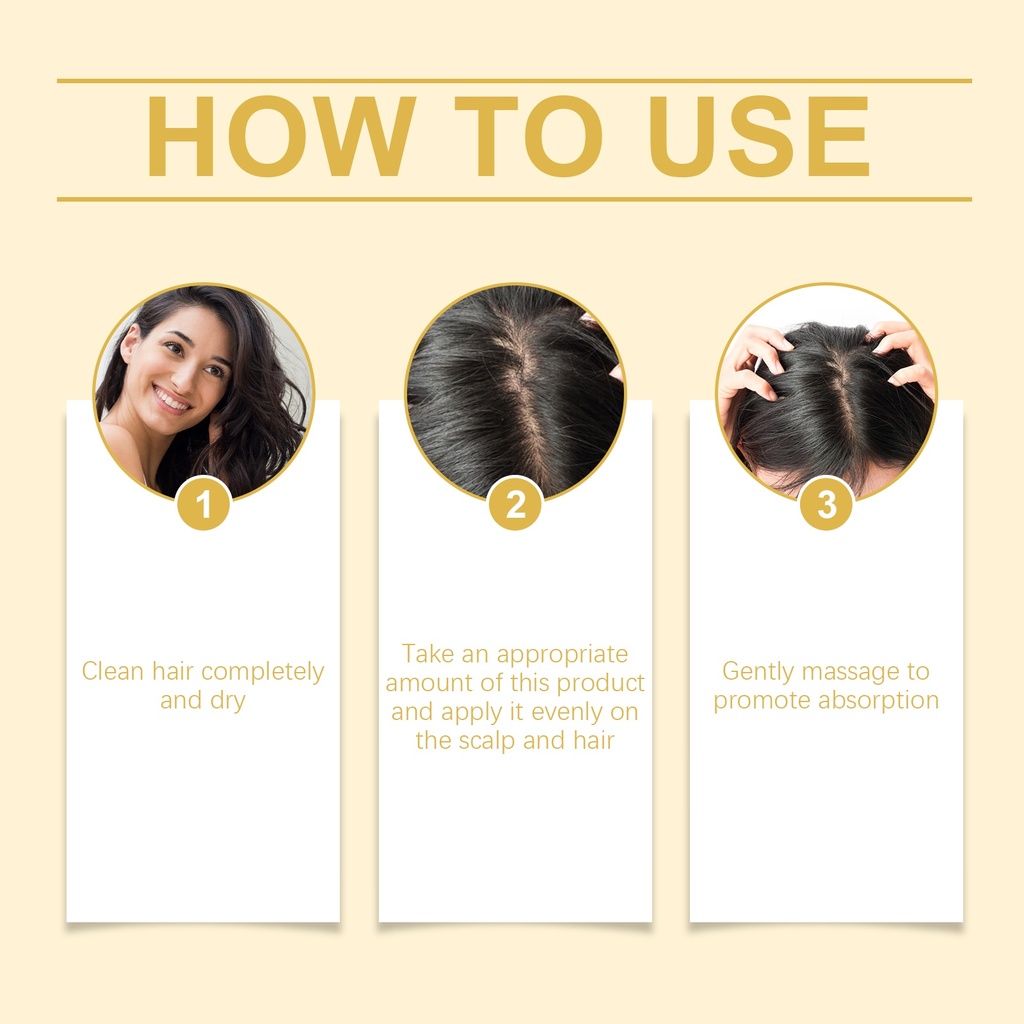 HOW TO USE

1

Clean hair completely and dry

2

Take an appropriate amount of this product and apply it evenly on the scalp and hair

3

Gently massage to promote absorption