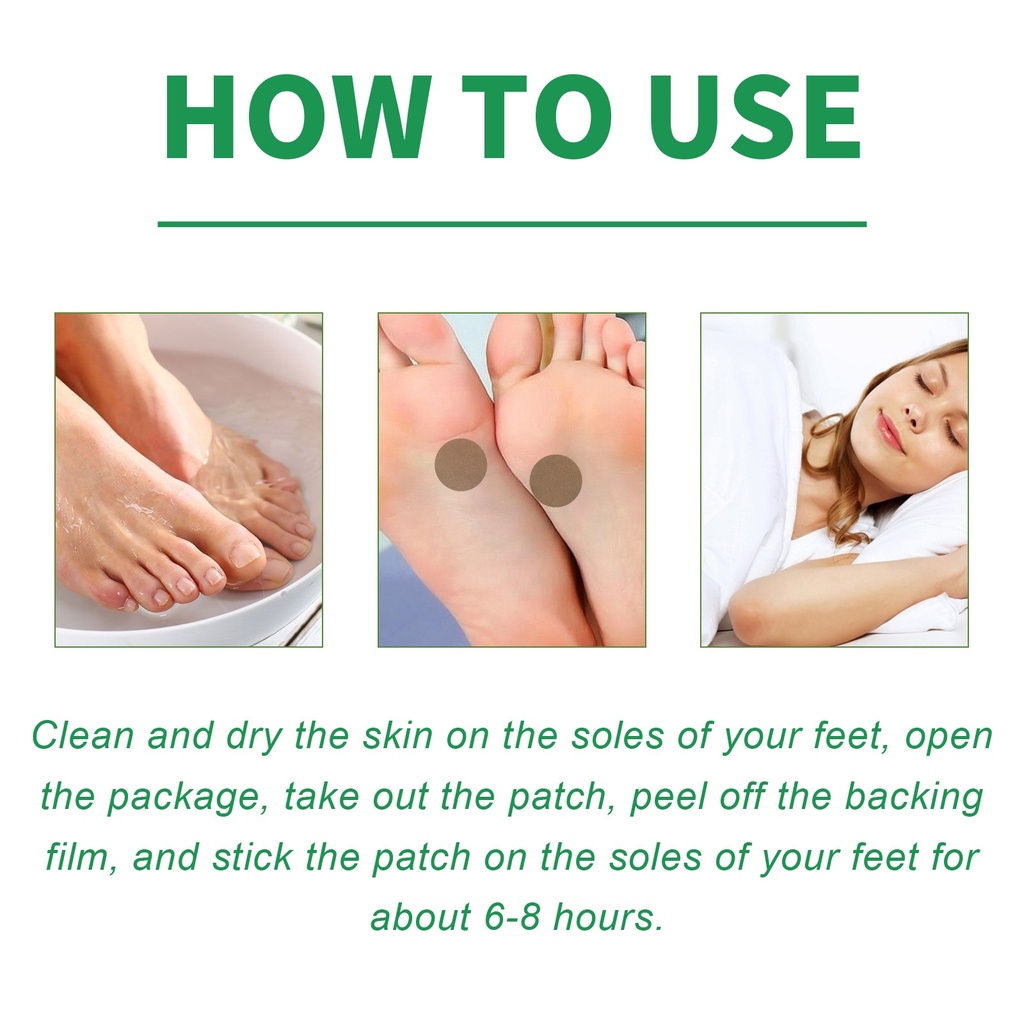 HOW TO USE

Clean and dry the skin on the soles of your feet, open the package, take out the patch, peel off the backing film, and stick the patch on the soles of your feet for about 6-8 hours.