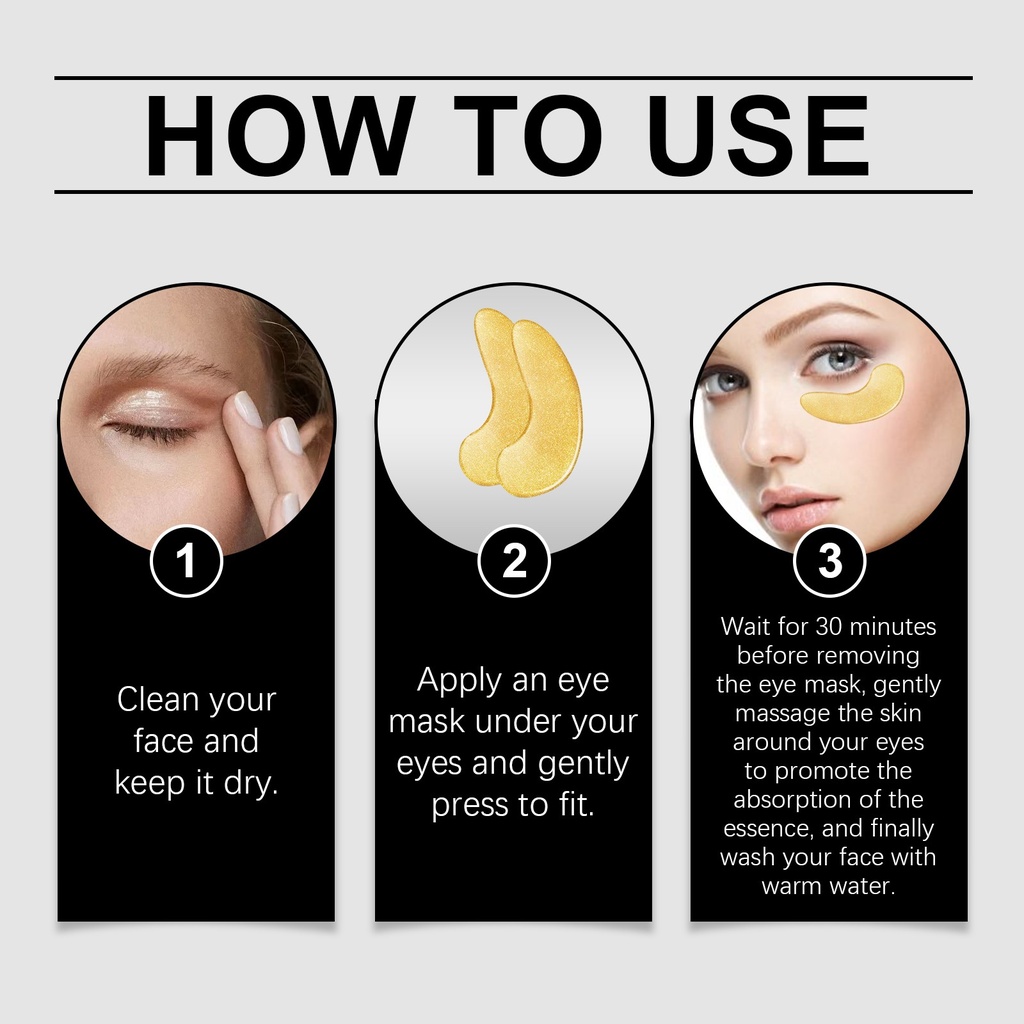 HOW TO USE

1

Clean your face and keep it dry.

2

Apply an eye mask under your eyes and gently press to fit.

3

Wait for 30 minutes before removing the eye mask, gently massage the skin around your eyes to promote the absorption of the essence, and finally wash your face with warm water.