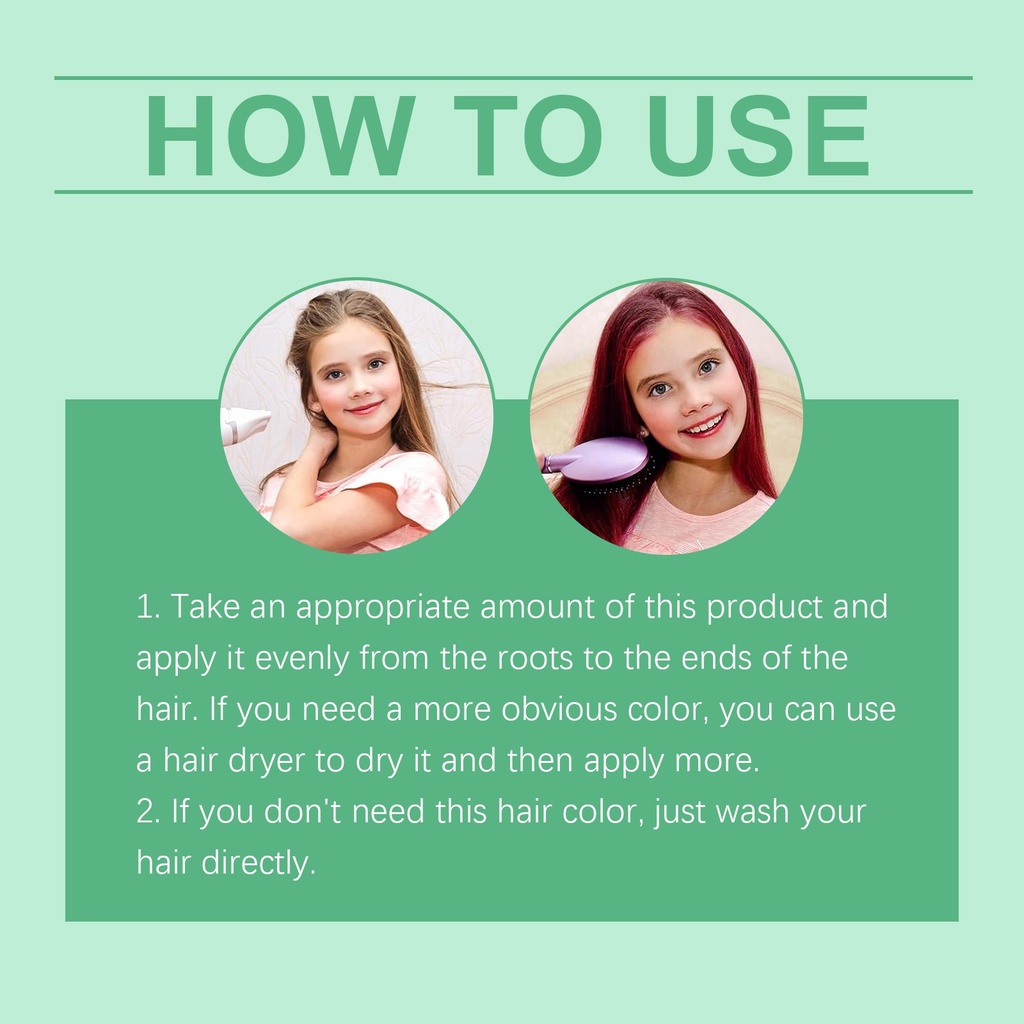 HOW TO USE

1. Take an appropriate amount of this product and apply it evenly from the roots to the ends of the hair. If you need a more obvious color, you can use a hair dryer to dry it and then apply more.
2. If you don't need this hair color, just wash your hair directly.