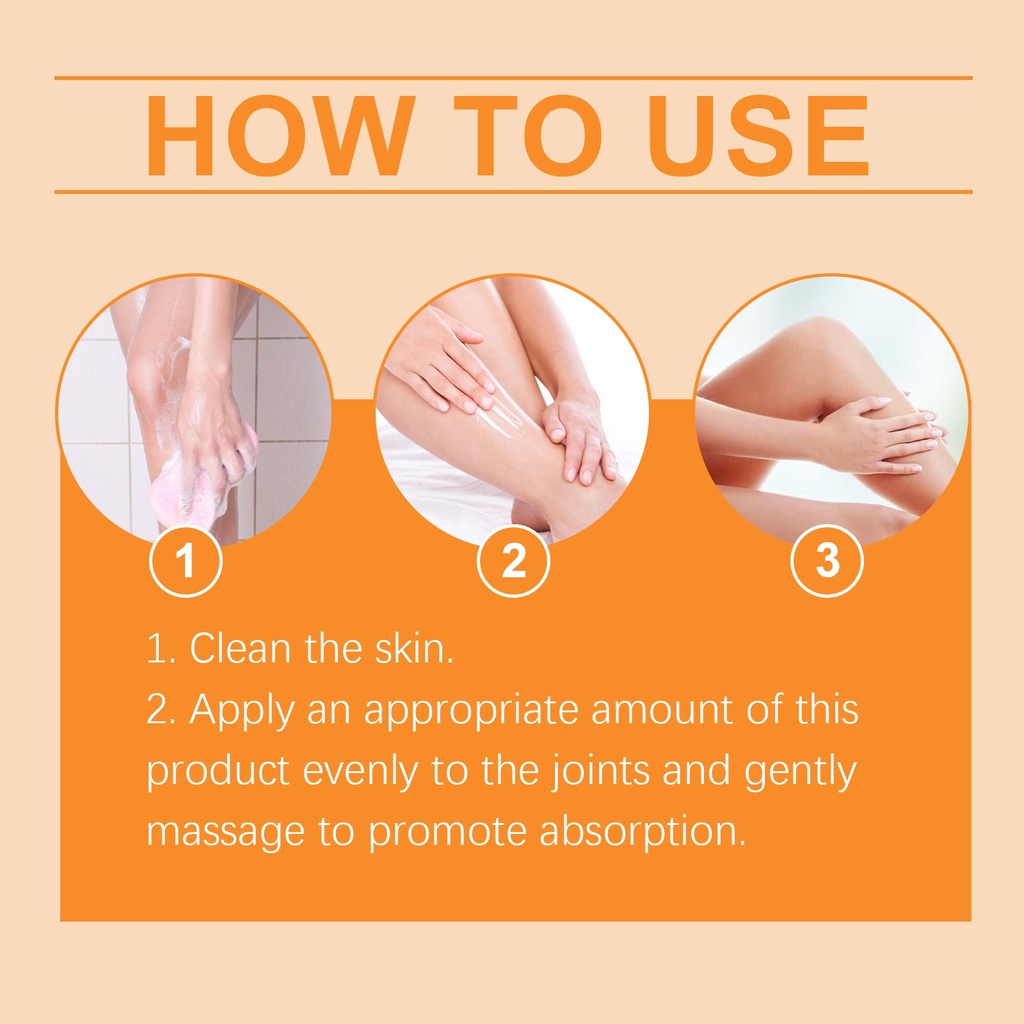 HOW TO USE

1

2

3

1. Clean the skin.
2. Apply an appropriate amount of this product evenly to the joints and gently massage to promote absorption.