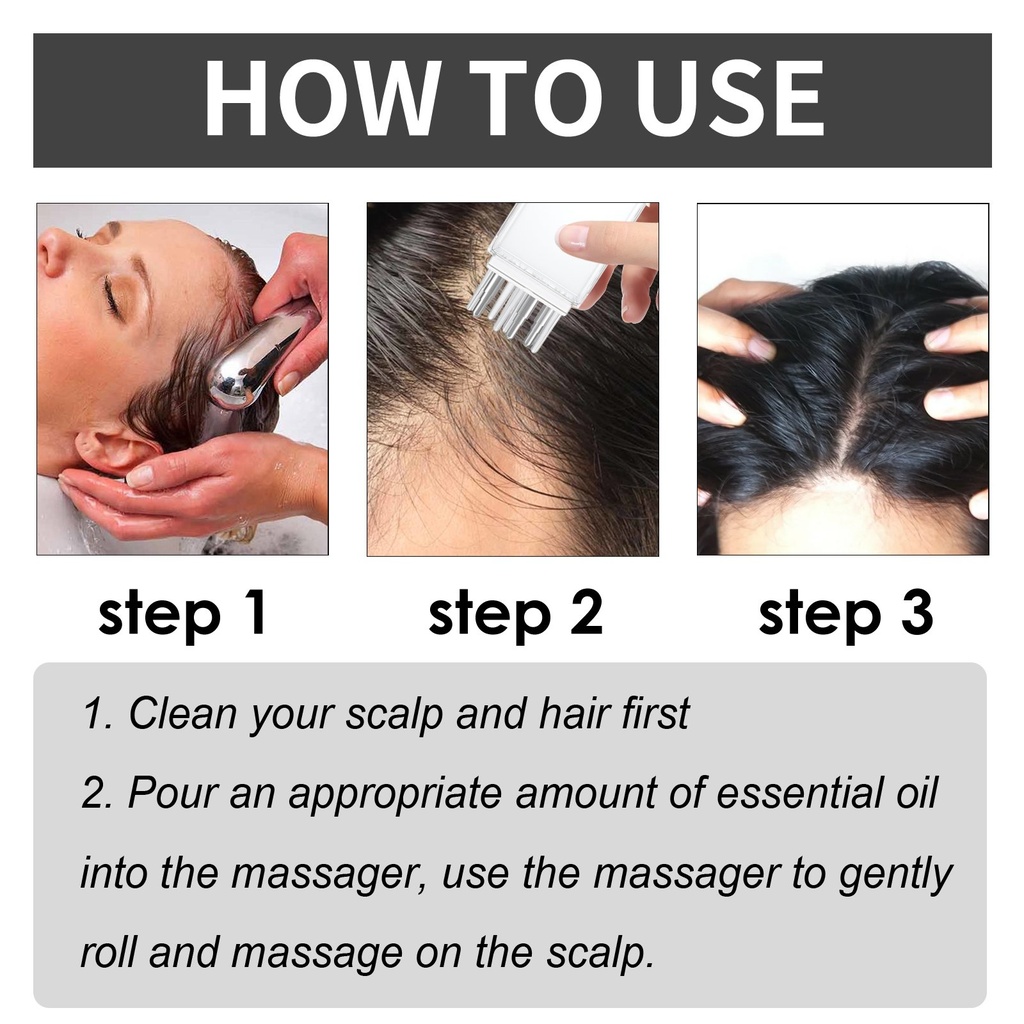 HOW TO USE

step 1

step 2

step 3

1. Clean your scalp and hair first

2. Pour an appropriate amount of essential oil into the massager, use the massager to gently roll and massage on the scalp.