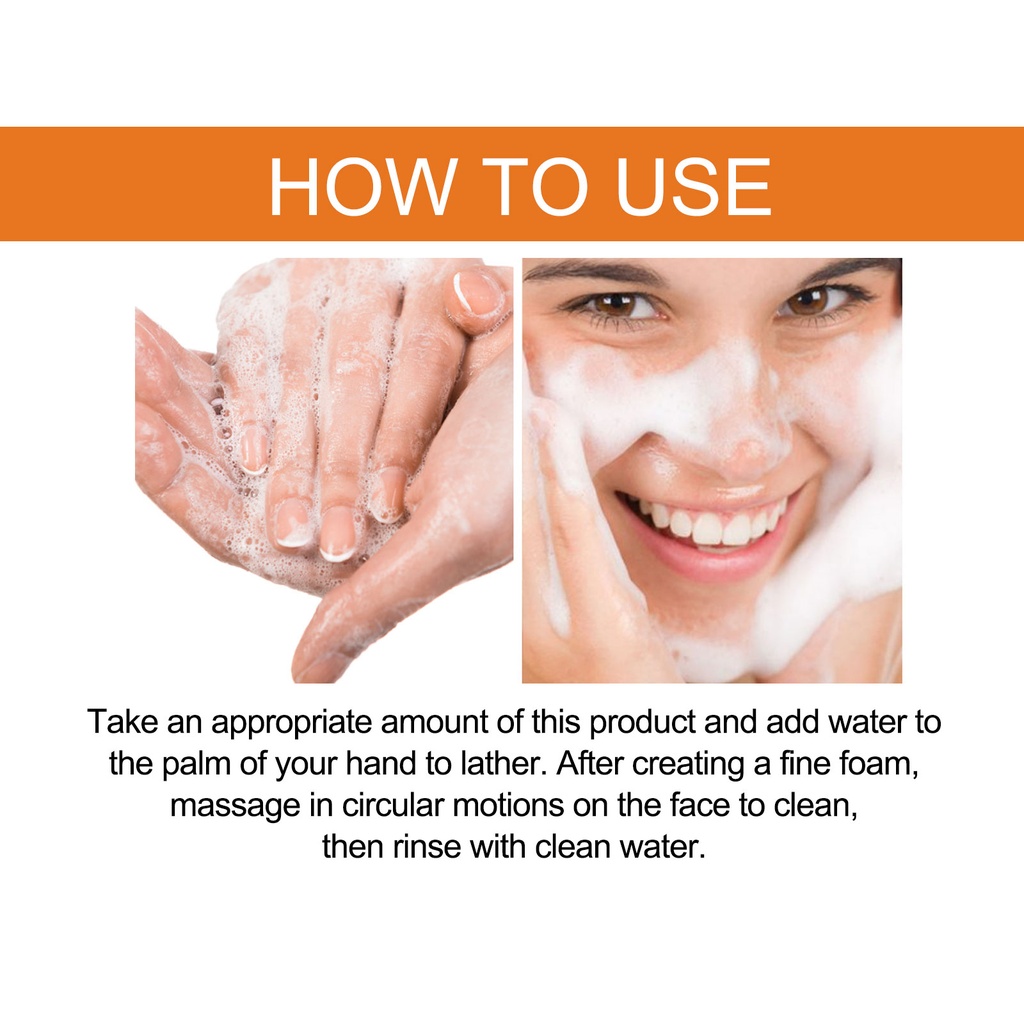 HOW TO USE

Take an appropriate amount of this product and add water to the palm of your hand to lather. After creating a fine foam, massage in circular motions on the face to clean, then rinse with clean water.