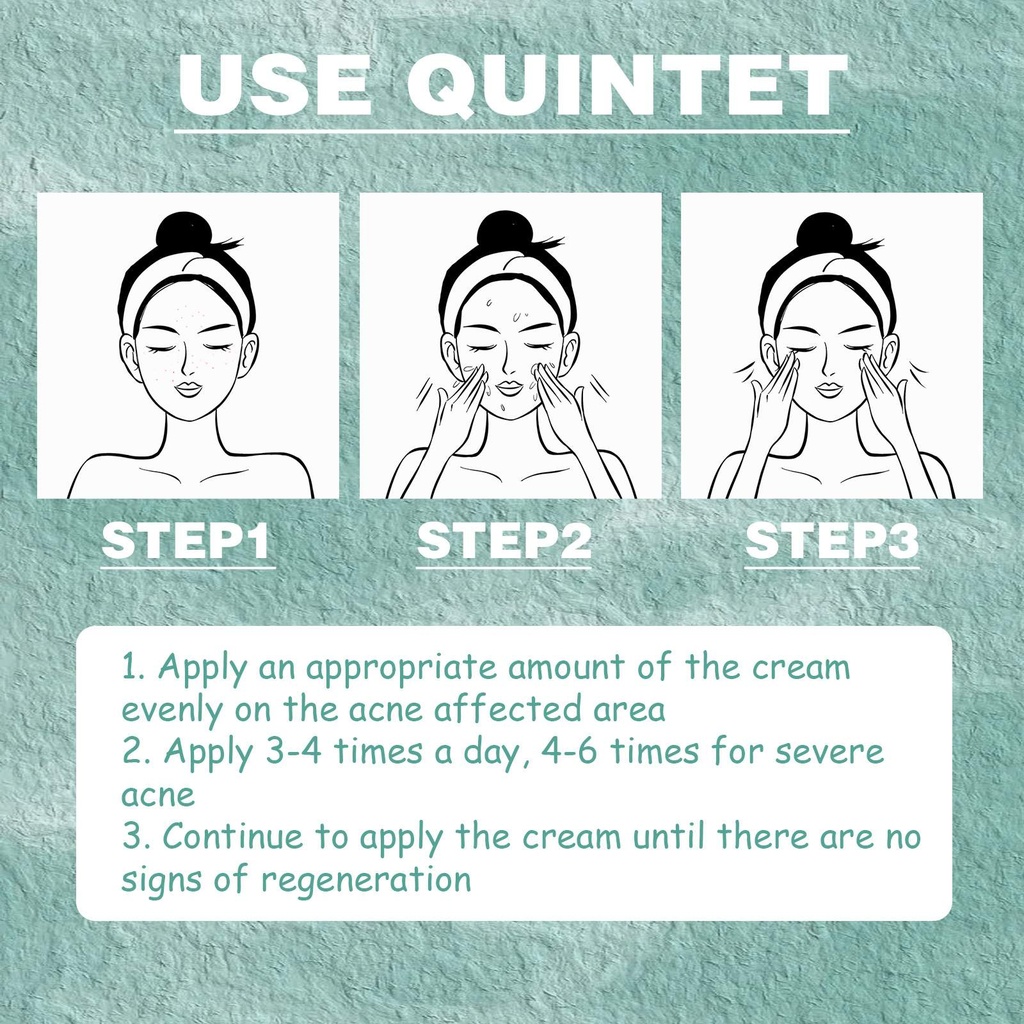 USE QUINTET

STEP1

STEP2

STEP3

1. Apply an appropriate amount of the cream evenly on the acne affected area
2. Apply 3-4 times a day, 4-6 times for severe acne
3. Continue to apply the cream until there are no signs of regeneration