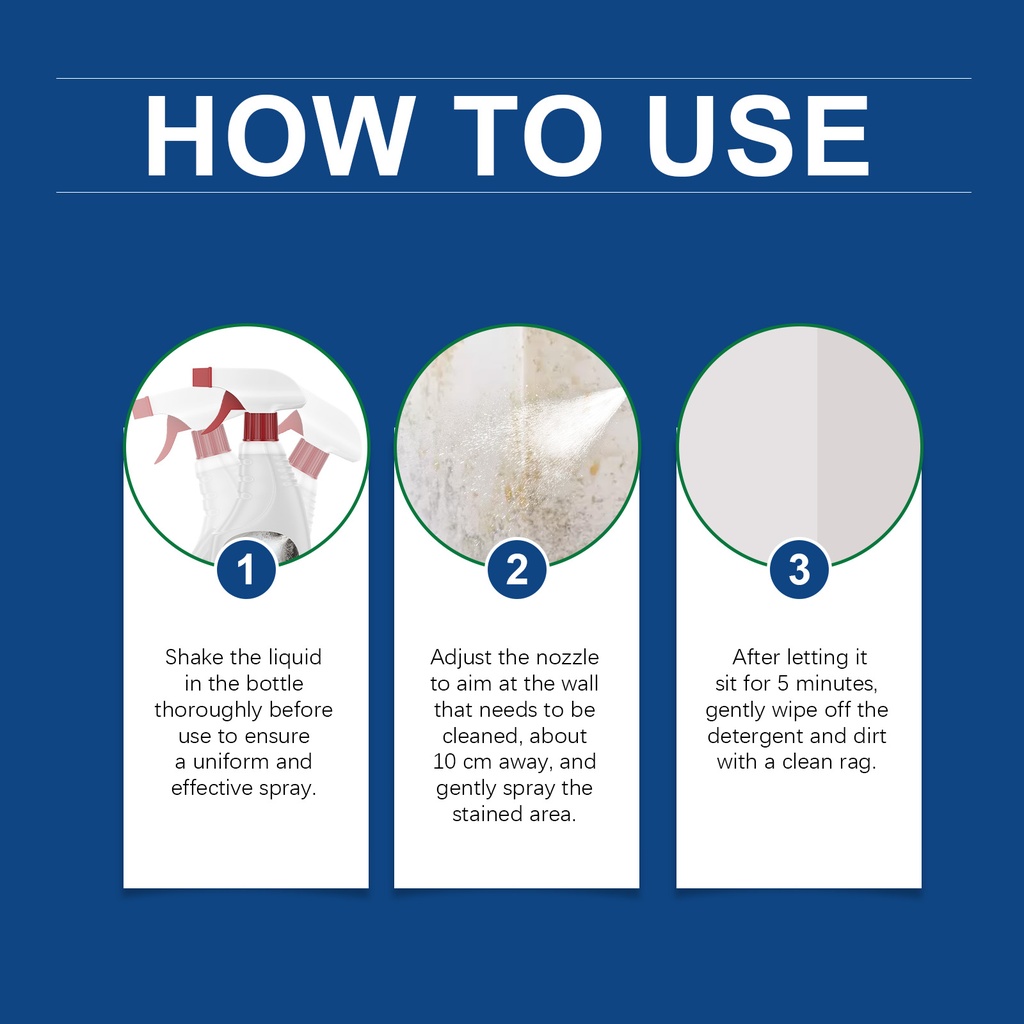 HOW TO USE

1

Shake the liquid in the bottle thoroughly before use to ensure a uniform and effective spray.

2

Adjust the nozzle to aim at the wall that needs to be cleaned, about 10 cm away, and gently spray the stained area.

3

After letting it sit for 5 minutes, gently wipe off the detergent and dirt with a clean rag.