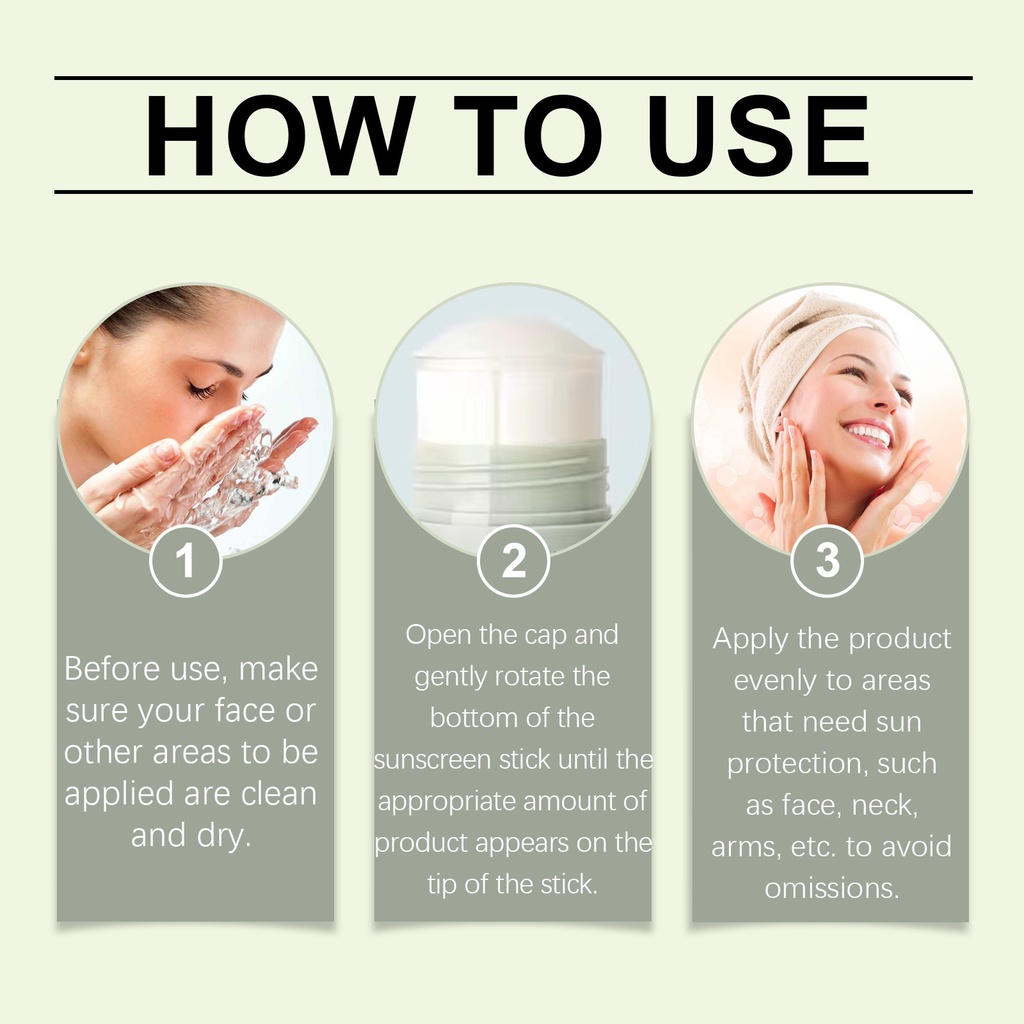 HOW TO USE

1

Before use, make sure your face or other areas to be applied are clean and dry.

2

Open the cap and gently rotate the bottom of the sunscreen stick until the appropriate amount of product appears on the tip of the stick.

3

Apply the product evenly to areas that need sun protection, such as face, neck, arms, etc. to avoid omissions.