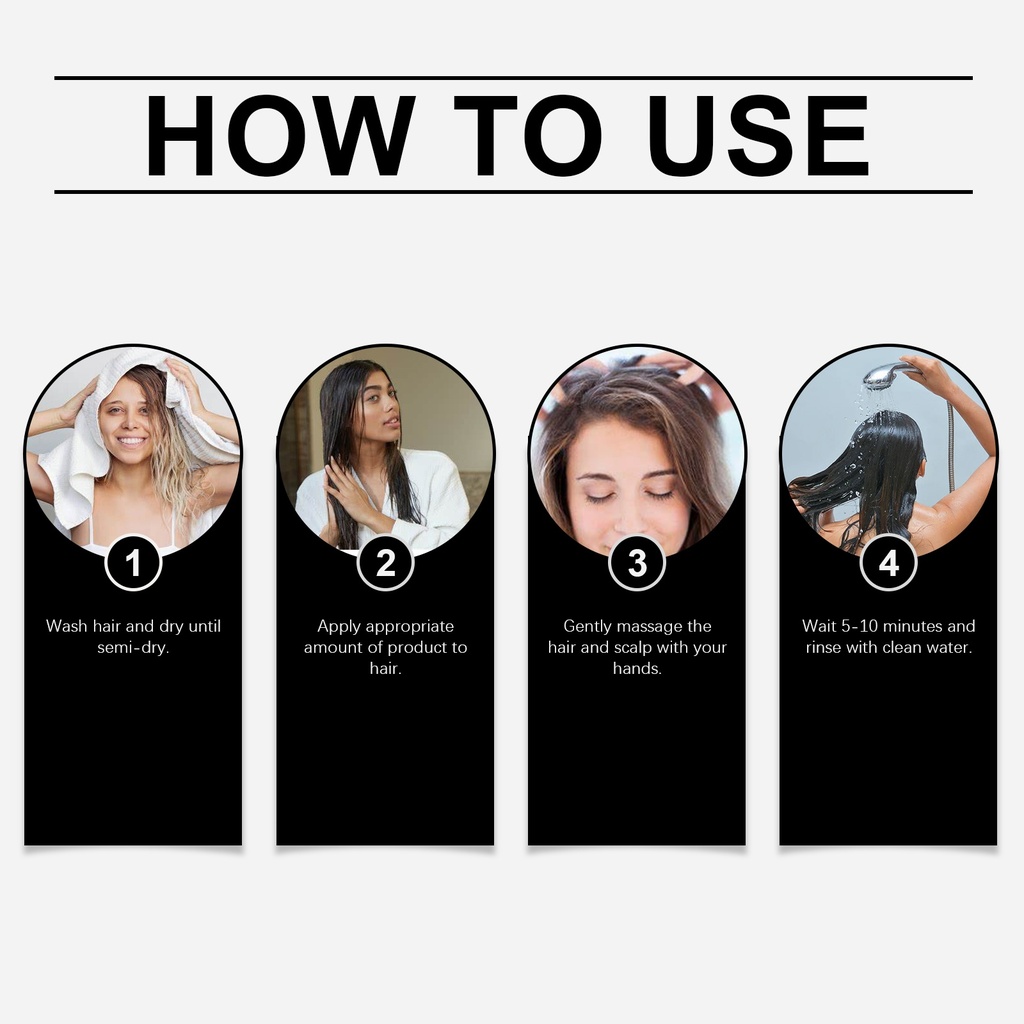 HOW TO USE

1

Wash hair and dry until semi-dry.

2

Apply appropriate amount of product to hair.

3

Gently massage the hair and scalp with your hands.

4

Wait 5-10 minutes and rinse with clean water.