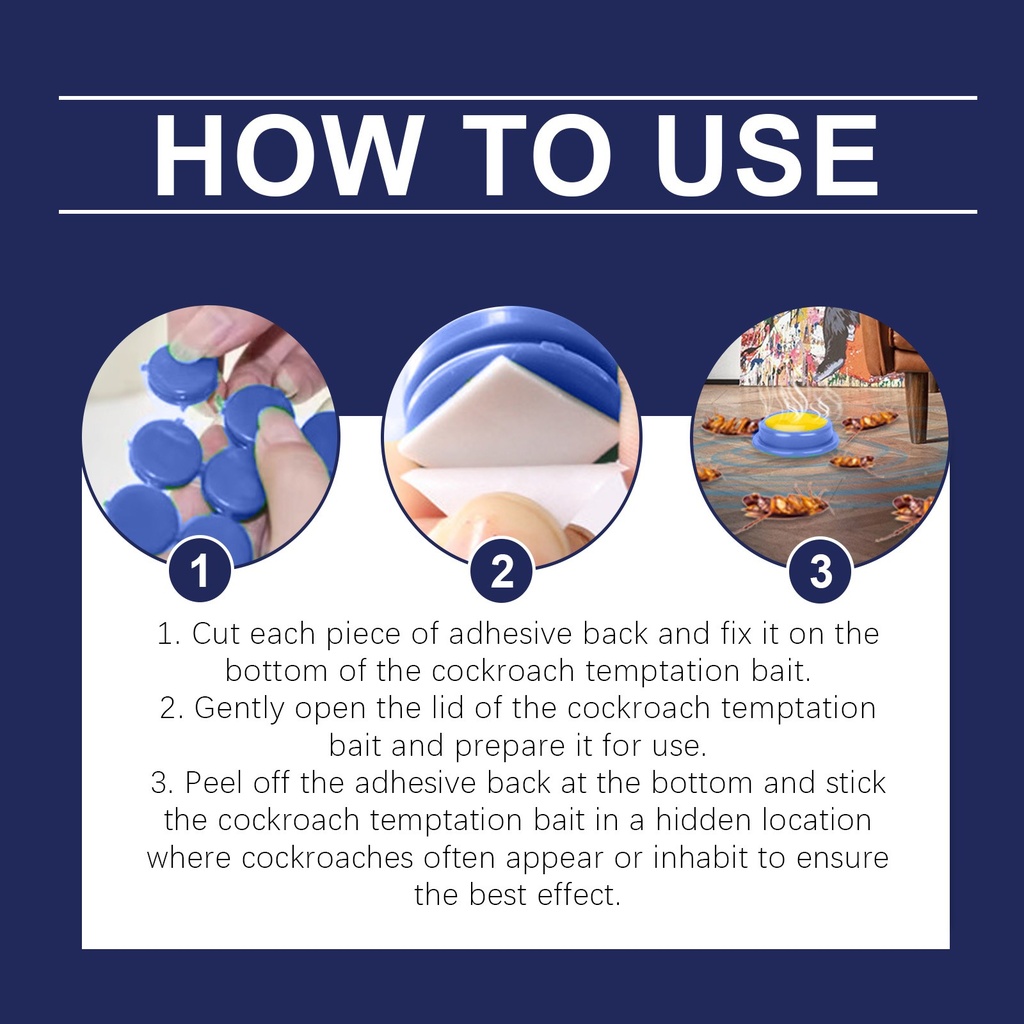 HOW TO USE

1

2

3

1. Cut each piece of adhesive back and fix it on the bottom of the cockroach temptation bait.
2. Gently open the lid of the cockroach temptation bait and prepare it for use.
3. Peel off the adhesive back at the bottom and stick the cockroach temptation bait in a hidden location where cockroaches often appear or inhabit to ensure the best effect.