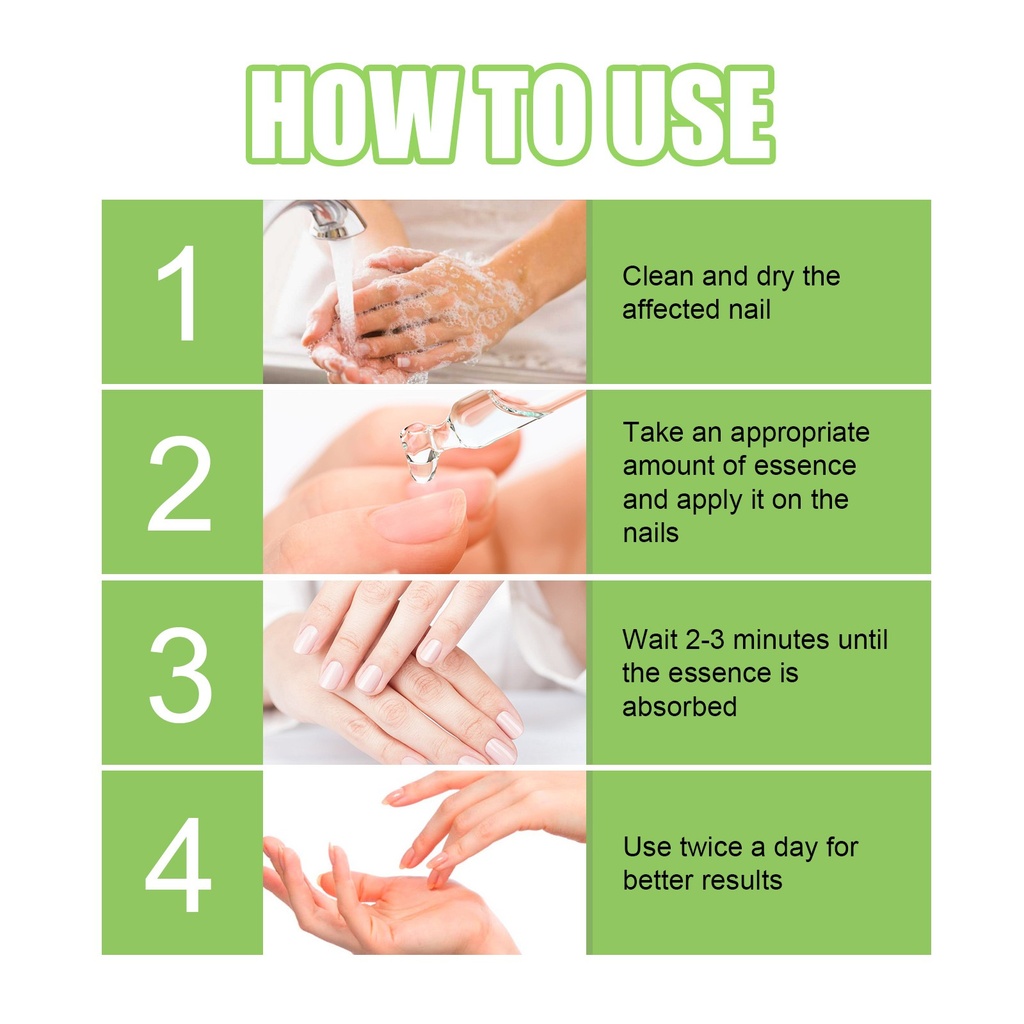 HOW TO USE

1

Clean and dry the affected nail

2

Take an appropriate amount of essence and apply it on the nails

3

Wait 2-3 minutes until the essence is absorbed

4

Use twice a day for better results