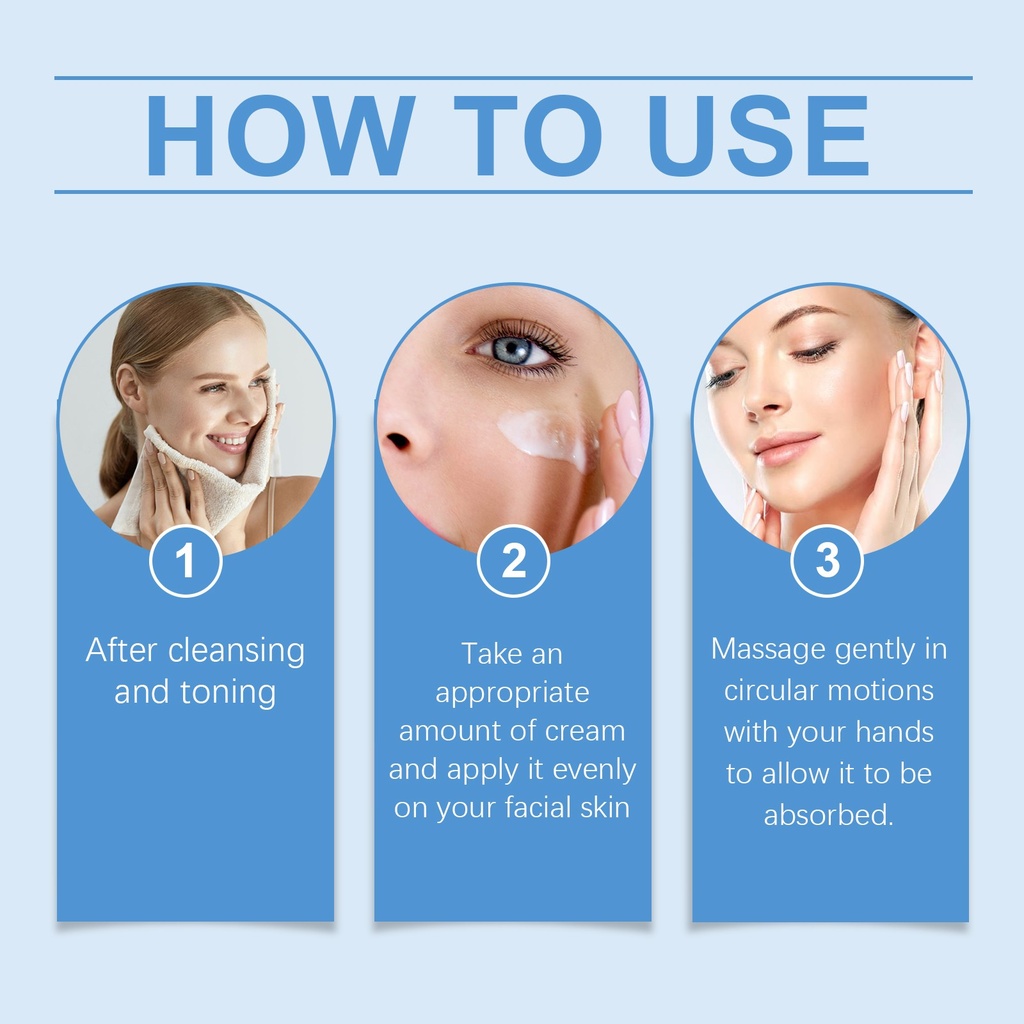 HOW TO USE

1

After cleansing and toning

2

Take an appropriate amount of cream and apply it evenly on your facial skin

3

Massage gently in circular motions with your hands to allow it to be absorbed.