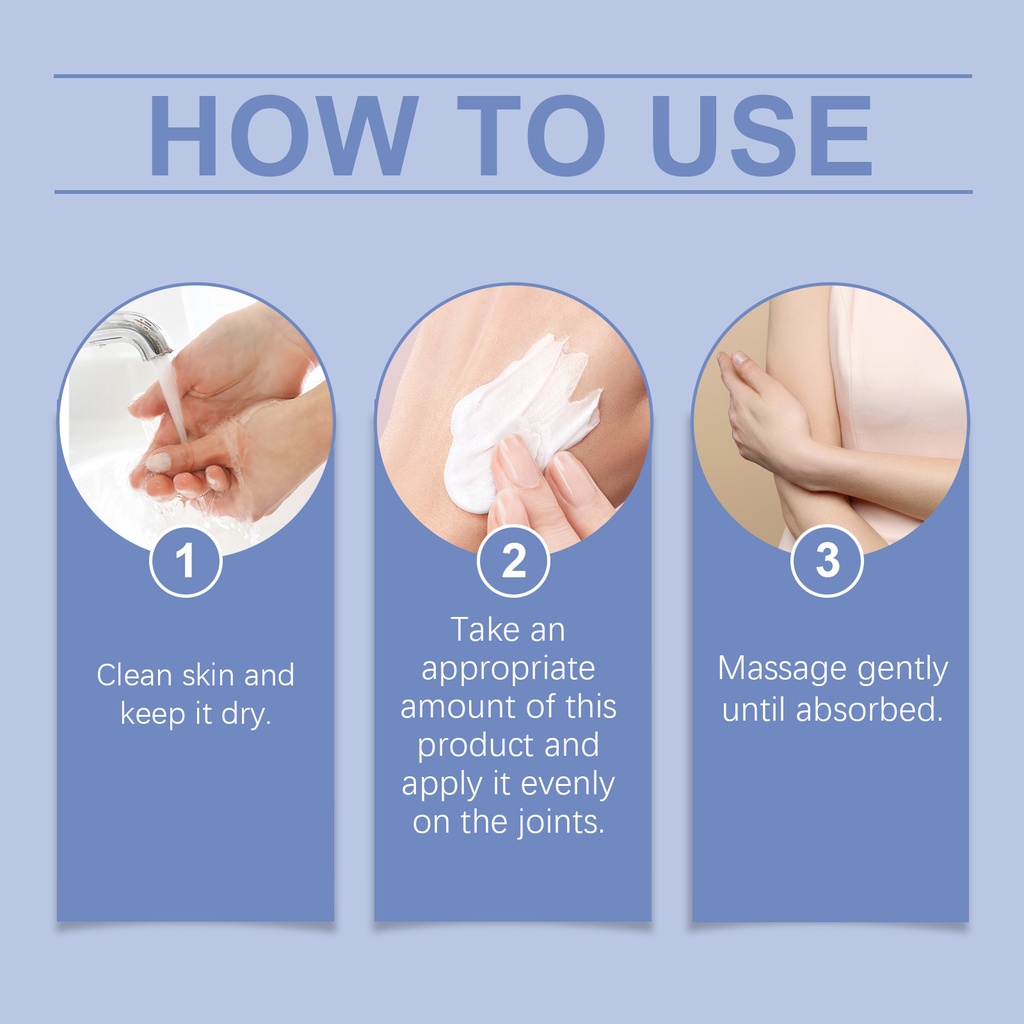 HOW TO USE

1

Clean skin and keep it dry.

2

Take an appropriate amount of this product and apply it evenly on the joints.

3

Massage gently until absorbed.