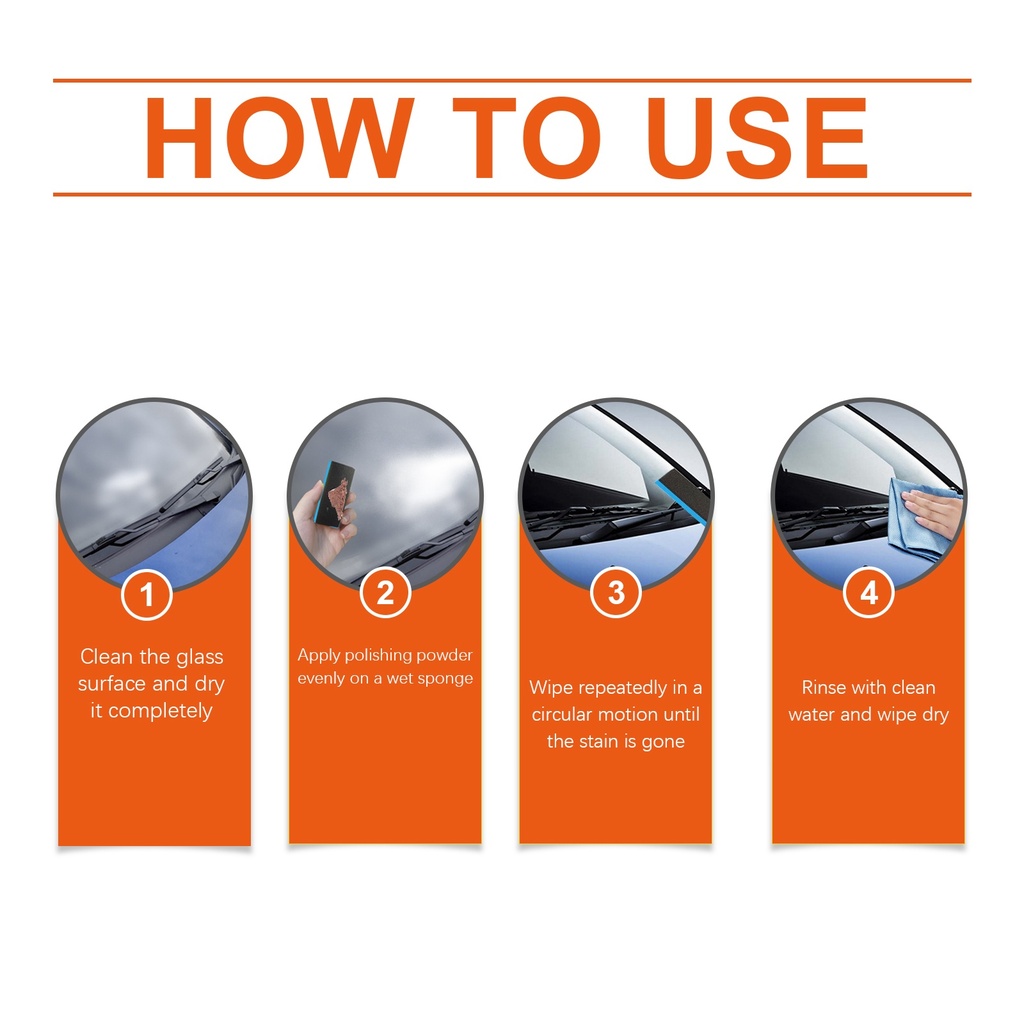 HOW TO USE

1

Clean the glass surface and dry it completely

2

Apply polishing powder evenly on a wet sponge

3

Wipe repeatedly in a circular motion until the stain is gone

4

Rinse with clean water and wipe dry