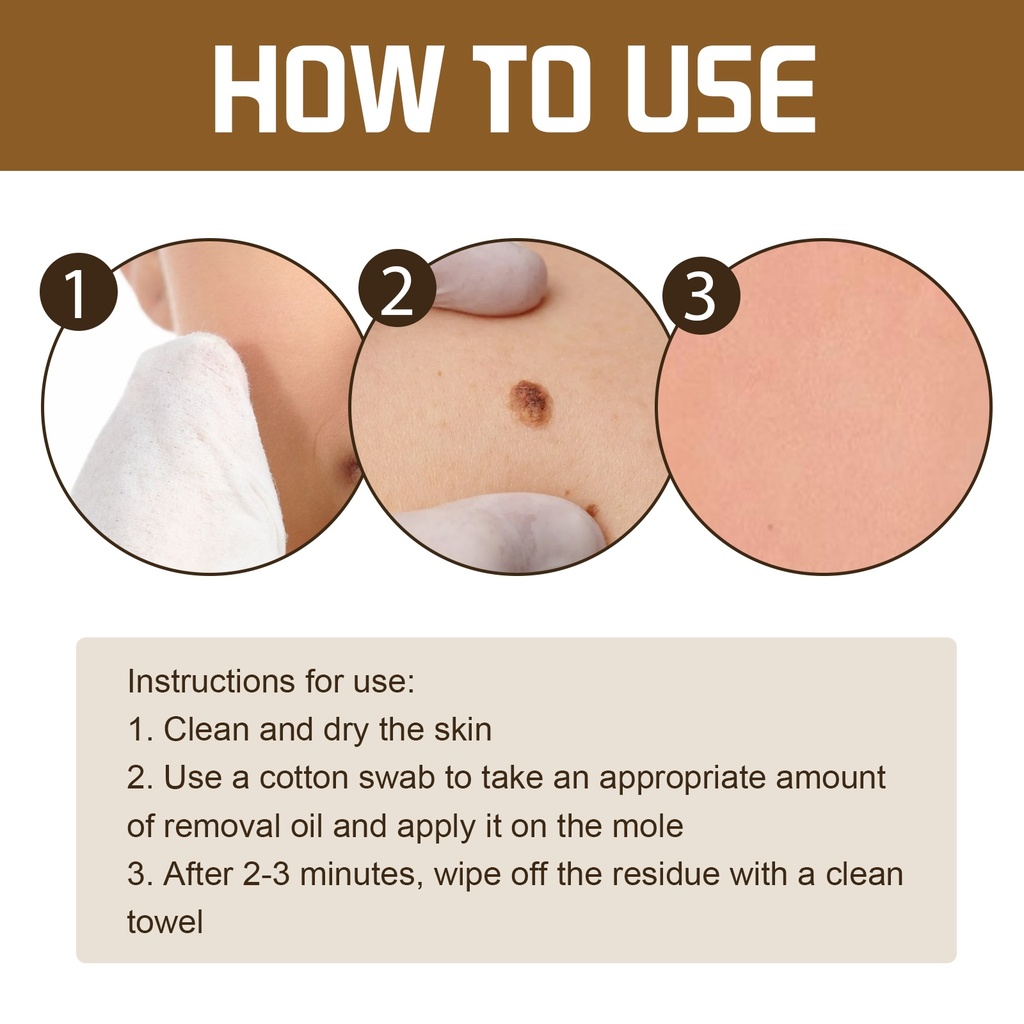 HOW TO USE

1

2

3

Instructions for use:
1. Clean and dry the skin
2. Use a cotton swab to take an appropriate amount of removal oil and apply it on the mole
3. After 2-3 minutes, wipe off the residue with a clean towel