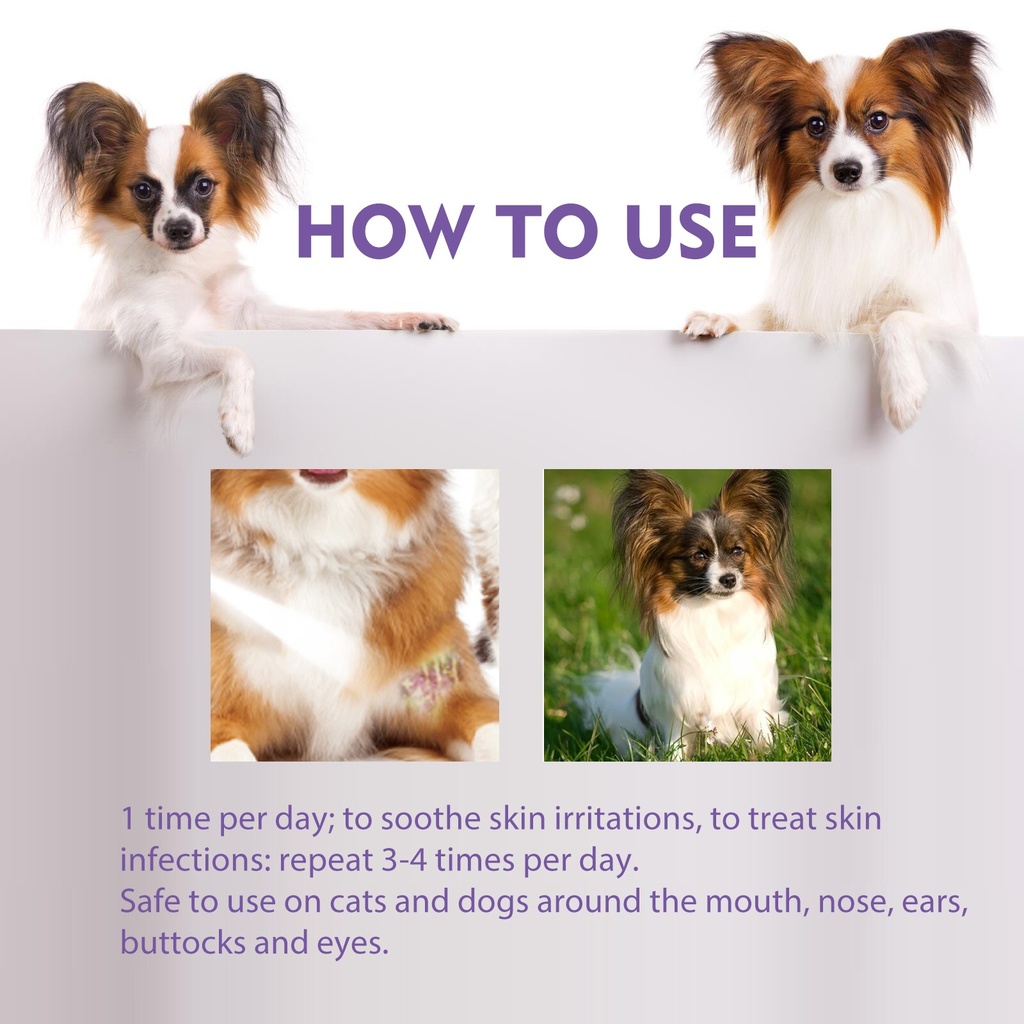 HOW TO USE

1 time per day; to soothe skin irritations, to treat skin infections: repeat 3-4 times per day.
Safe to use on cats and dogs around the mouth, nose, ears, buttocks and eyes.