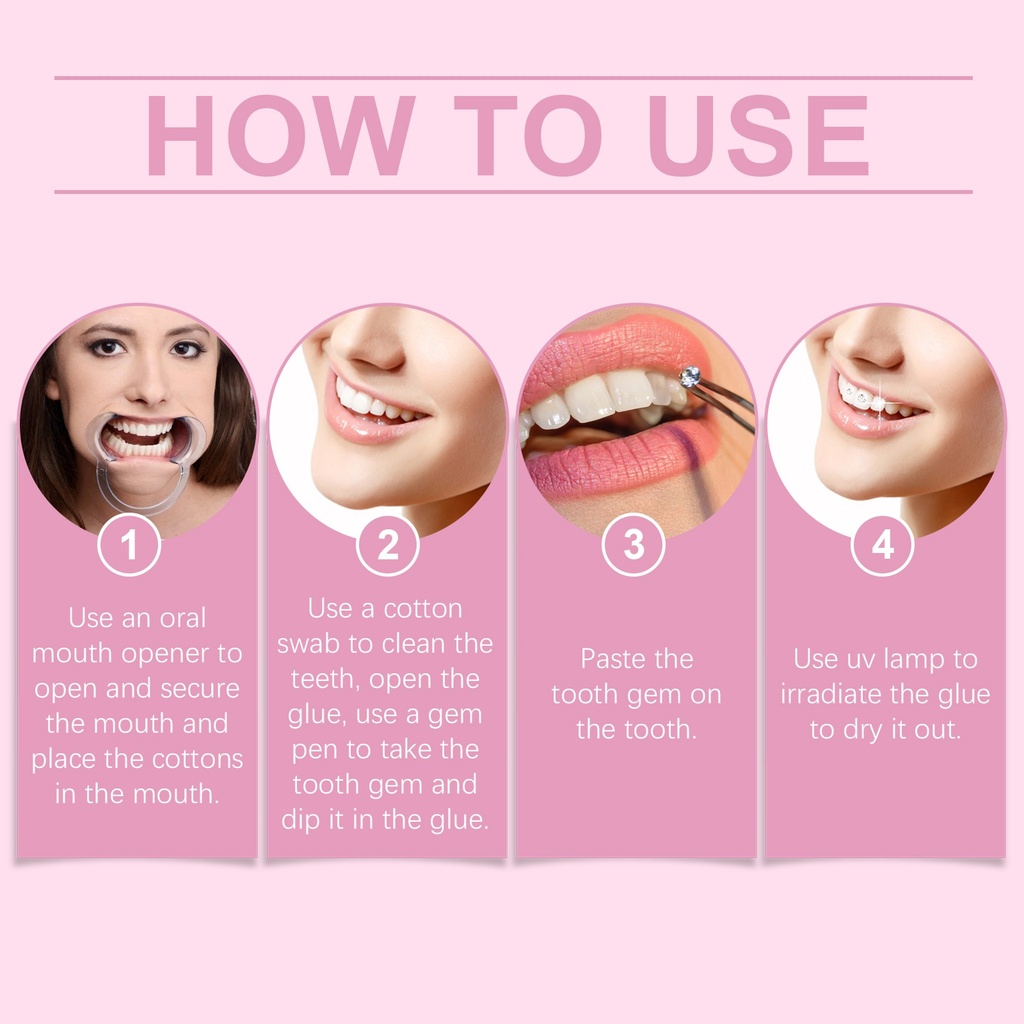 HOW TO USE

1

Use an oral mouth opener to open and secure the mouth and place the cottons in the mouth.

2

Use a cotton swab to clean the teeth, open the glue, use a gem pen to take the tooth gem and dip it in the glue.

3

Paste the tooth gem on the tooth.

4

Use uv lamp to irradiate the glue to dry it out.