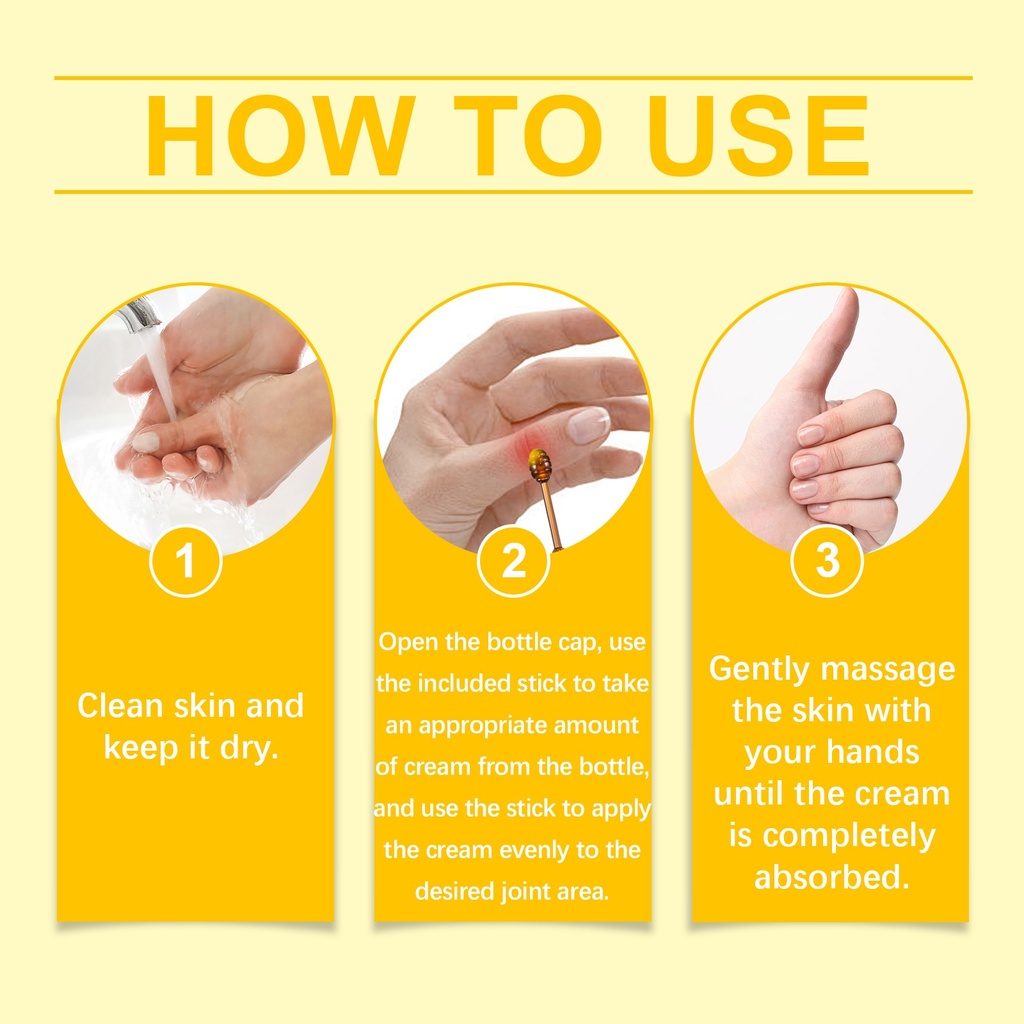 HOW TO USE

1

Clean skin and keep it dry.

2

Open the bottle cap, use the included stick to take an appropriate amount of cream from the bottle, and use the stick to apply the cream evenly to the desired joint area.

3

Gently massage the skin with your hands until the cream is completely absorbed.