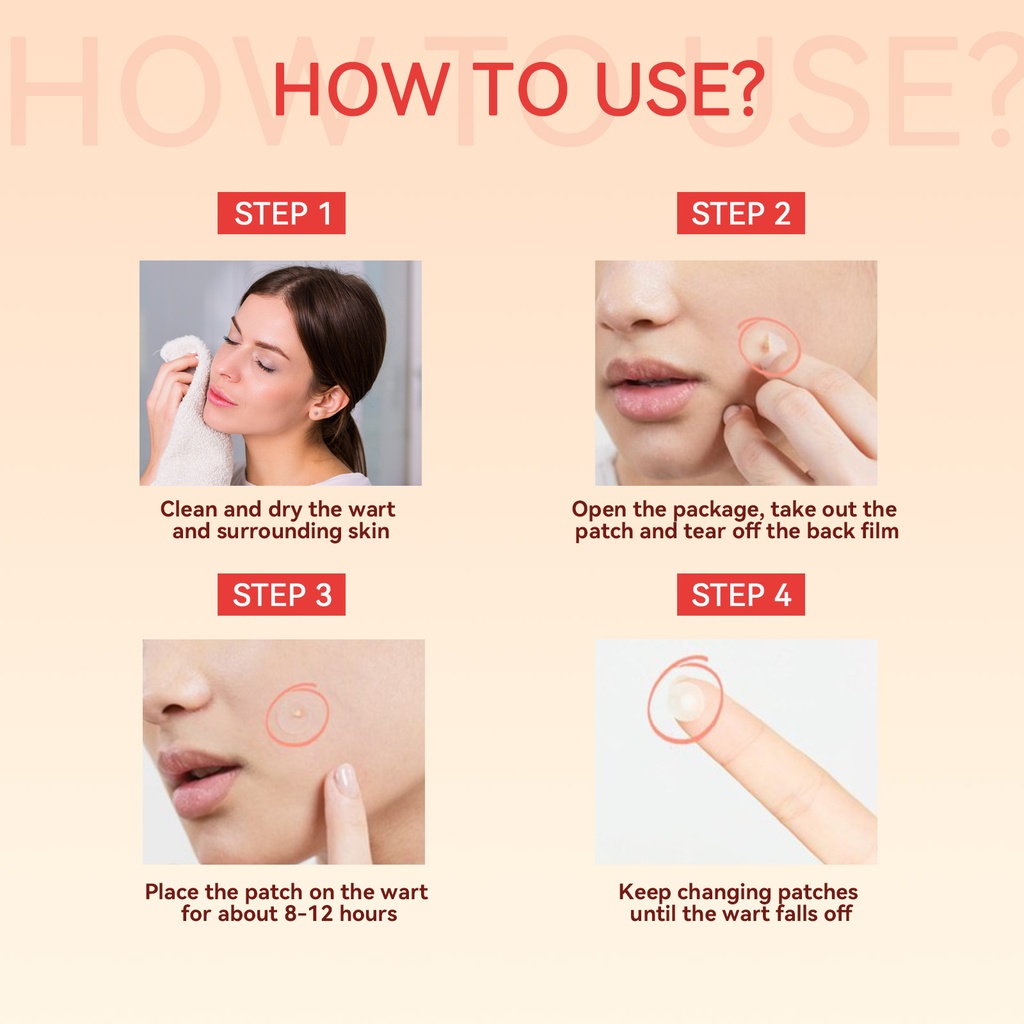 HOW TO USE?

HOW TO USE?

STEP 1

Clean and dry the wart and surrounding skin

STEP 2

Open the package, take out the patch and tear off the back film

STEP 3

Place the patch on the wart for about 8-12 hours

STEP 4

Keep changing patches until the wart falls off