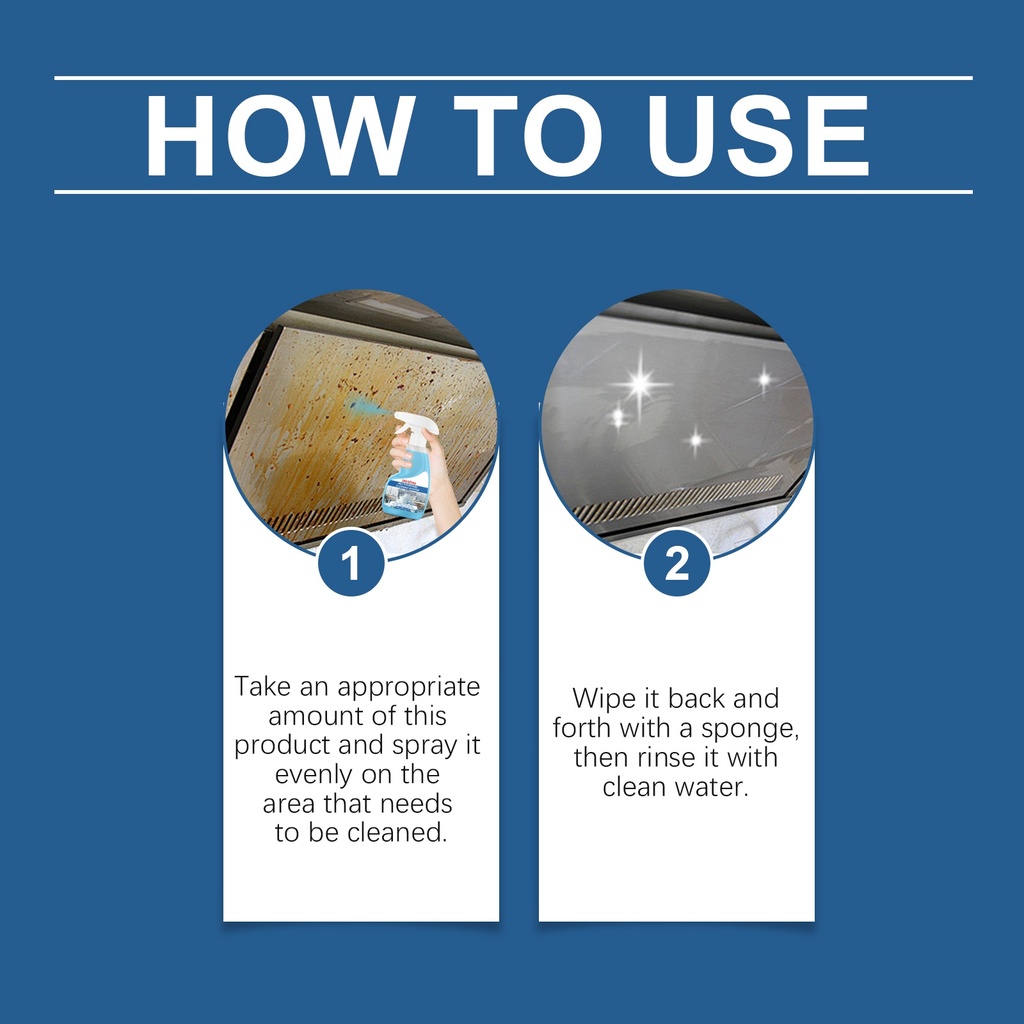 HOW TO USE

1

Take an appropriate amount of this product and spray it evenly on the area that needs to be cleaned.

2

Wipe it back and forth with a sponge, then rinse it with clean water.