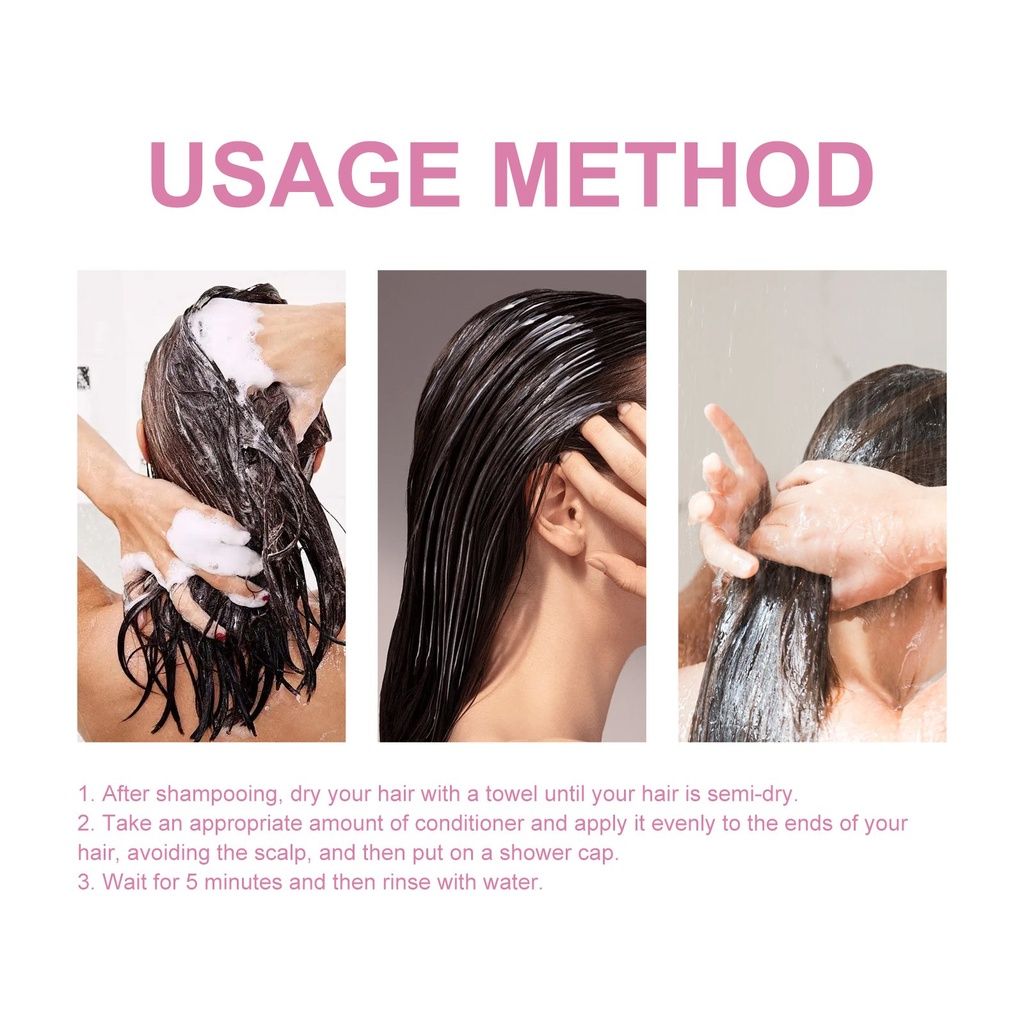 USAGE METHOD

1. After shampooing, dry your hair with a towel until your hair is semi-dry.
2. Take an appropriate amount of conditioner and apply it evenly to the ends of your hair, avoiding the scalp, and then put on a shower cap.
3. Wait for 5 minutes and then rinse with water.