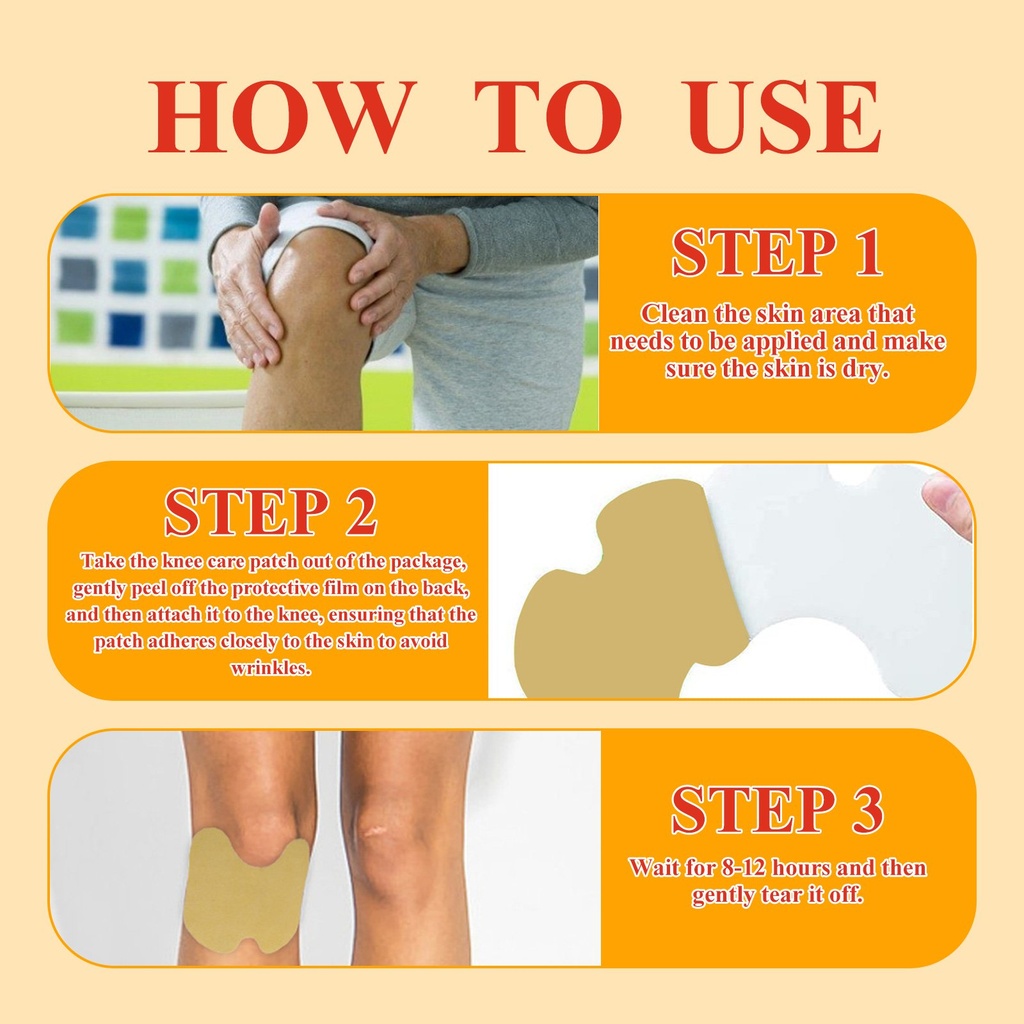 HOW TO USE

STEP 1

Clean the skin area that needs to be applied and make sure the skin is dry.

STEP 2

Take the knee care patch out of the package, gently peel off the protective film on the back, and then attach it to the knee, ensuring that the patch adheres closely to the skin to avoid wrinkles.

STEP 3

Wait for 8-12 hours and then gently tear it off.