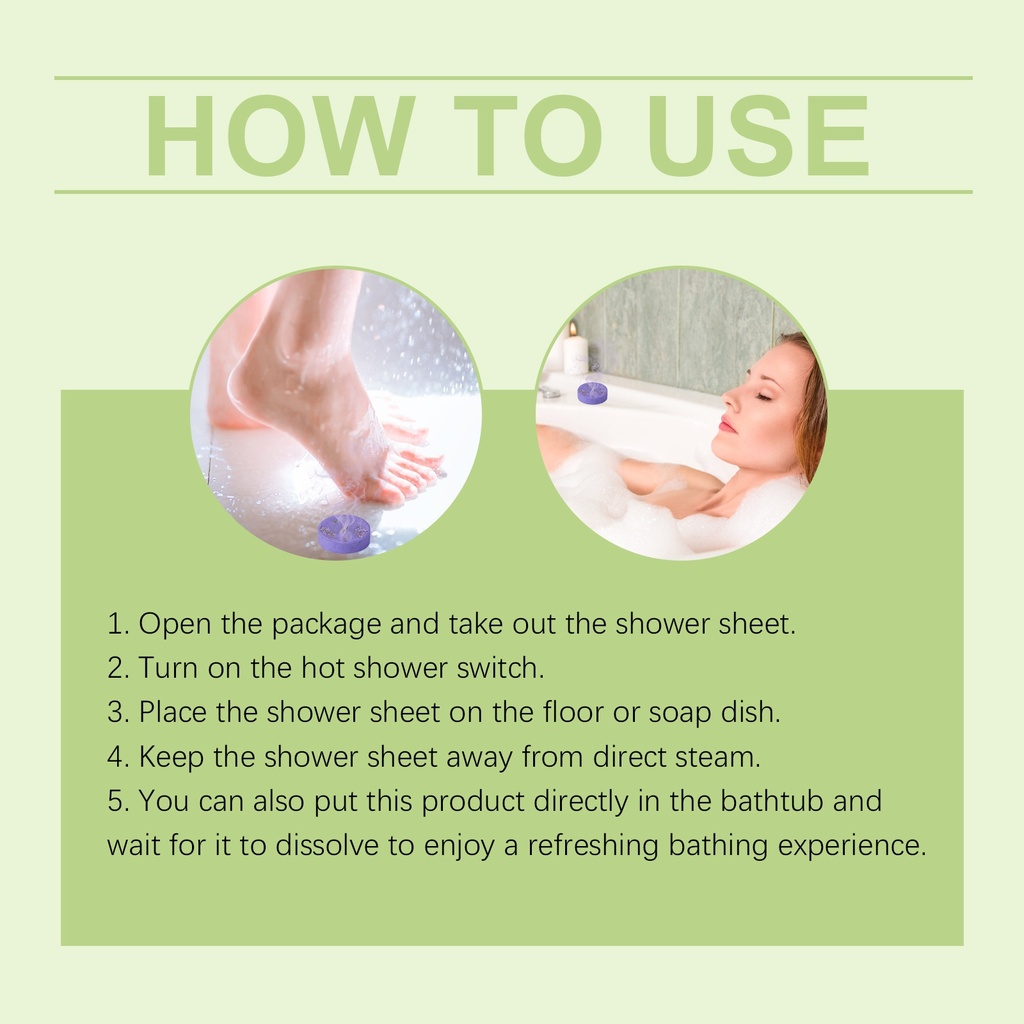 HOW TO USE

1. Open the package and take out the shower sheet.
2. Turn on the hot shower switch.
3. Place the shower sheet on the floor or soap dish.
4. Keep the shower sheet away from direct steam.
5. You can also put this product directly in the bathtub and wait for it to dissolve to enjoy a refreshing bathing experience.